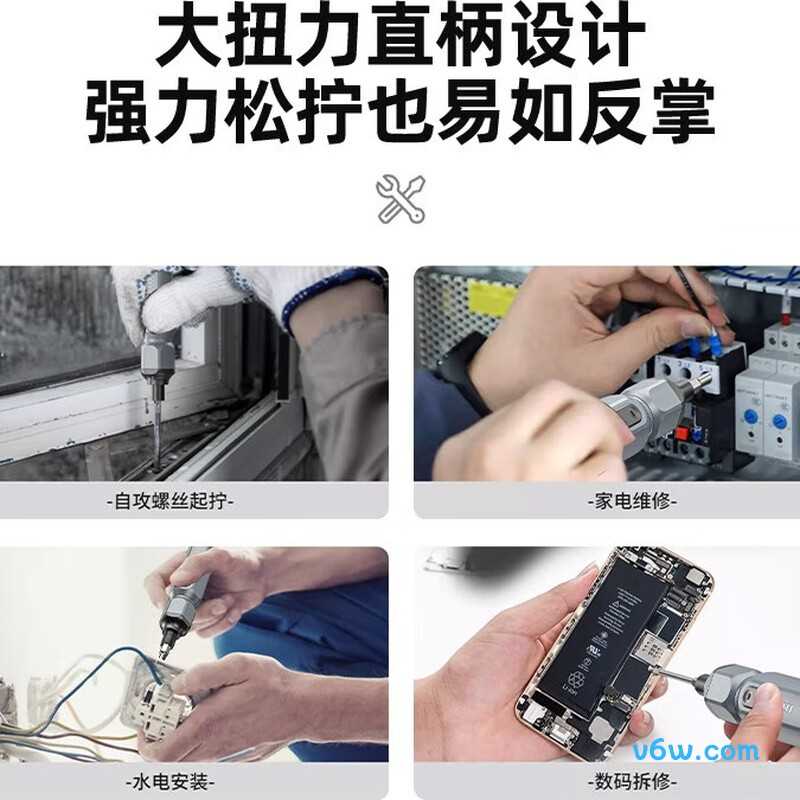 大扭力直柄设计
强力松拧也易如反掌

-自攻螺丝起拧-

-家电维修-

-水电安装-

-数码拆修-

v6w.com