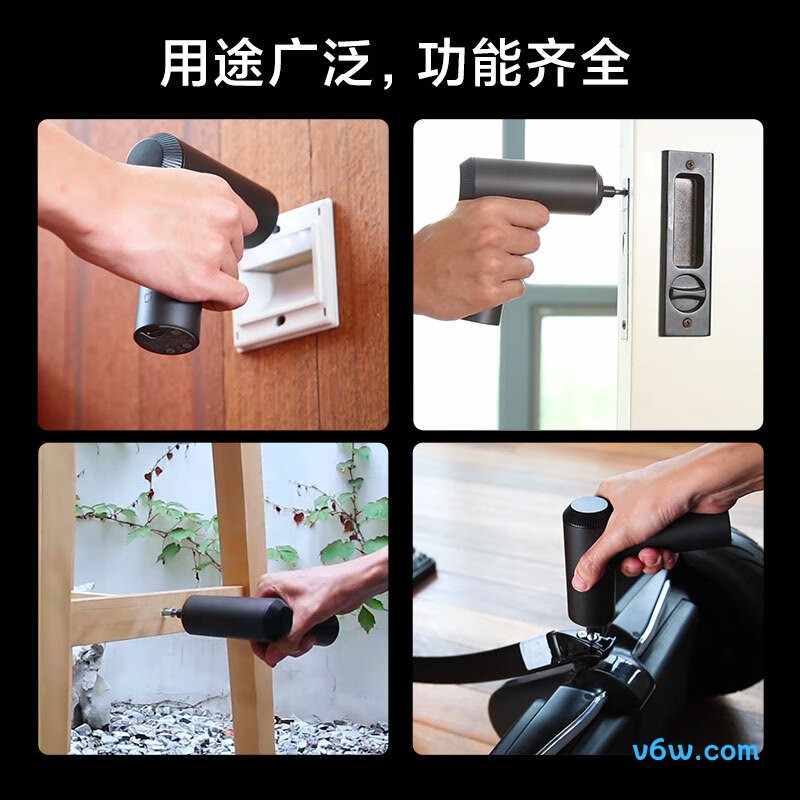 用途广泛，功能齐全

v6w.com