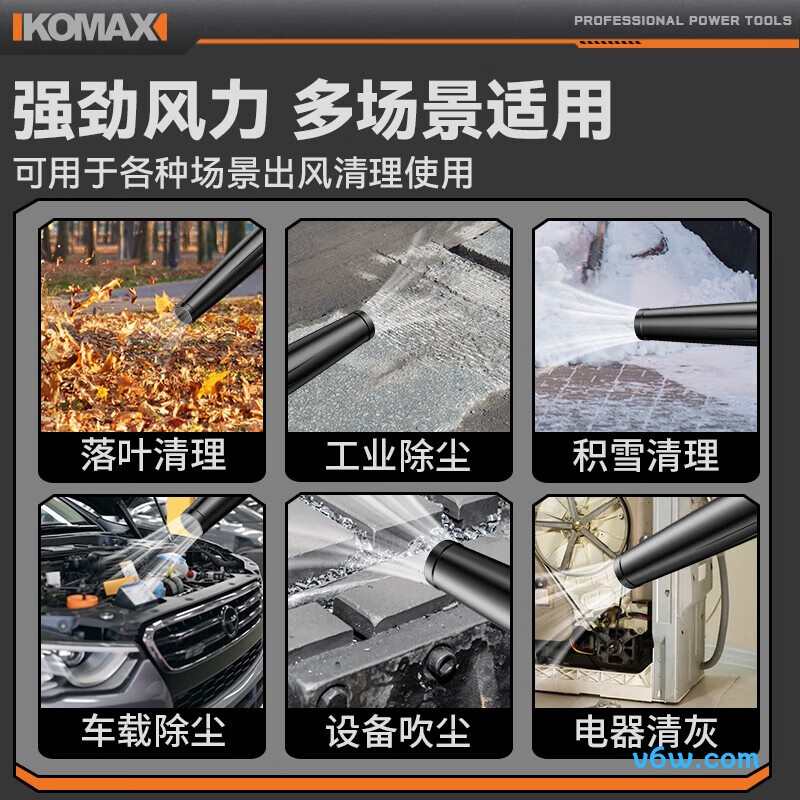 KOMAX

PROFESSIONAL POWER TOOLS

强劲风力 多场景适用

可用于各种场景出风清理使用

落叶清理

工业除尘

积雪清理

车载除尘

设备吹尘

电器清灰

v6w.com