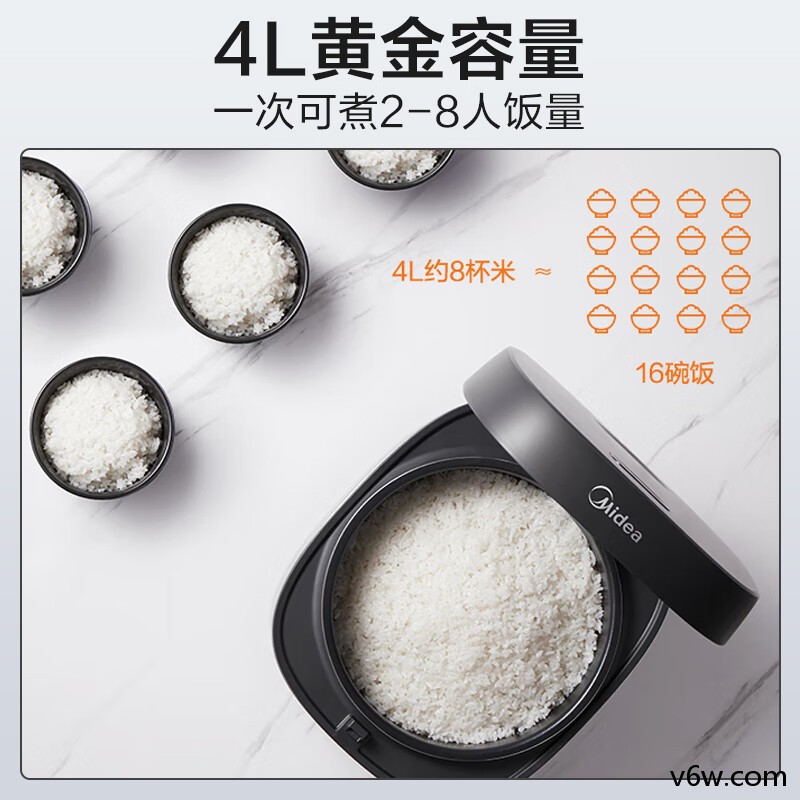 4L黄金容量
一次可煮2-8人饭量

4L约8杯米 ≈

16碗饭

Midea

v6w.com