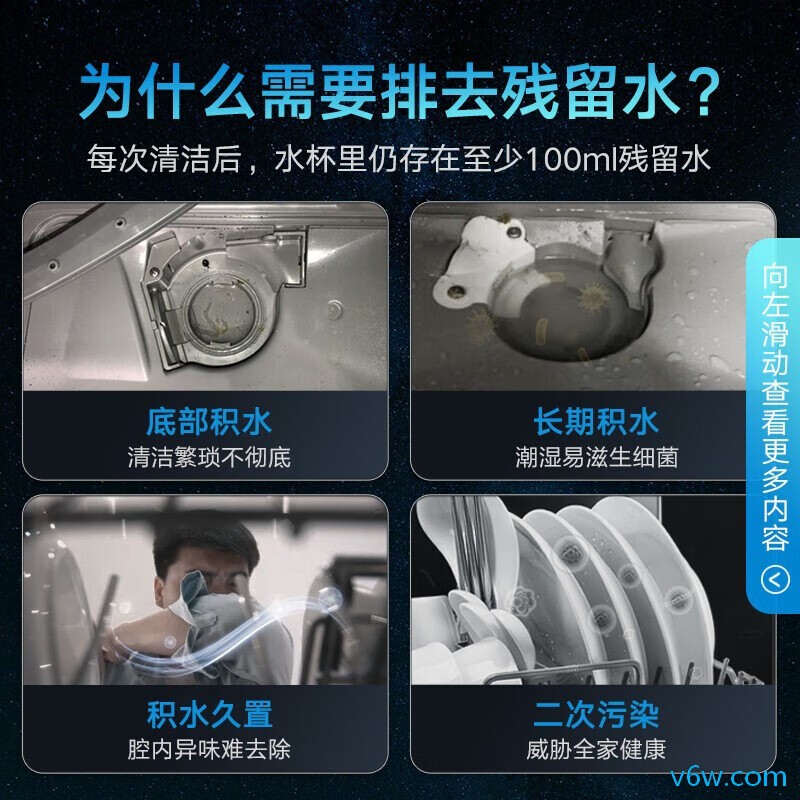 为什么需要排去残留水？
每次清洁后，水杯里仍存在至少100ml残留水

底部积水
清洁繁琐不彻底

长期积水
潮湿易滋生细菌

积水久置
腔内异味难去除

二次污染
威胁全家健康

向左滑动查看更多内容

v6w.com