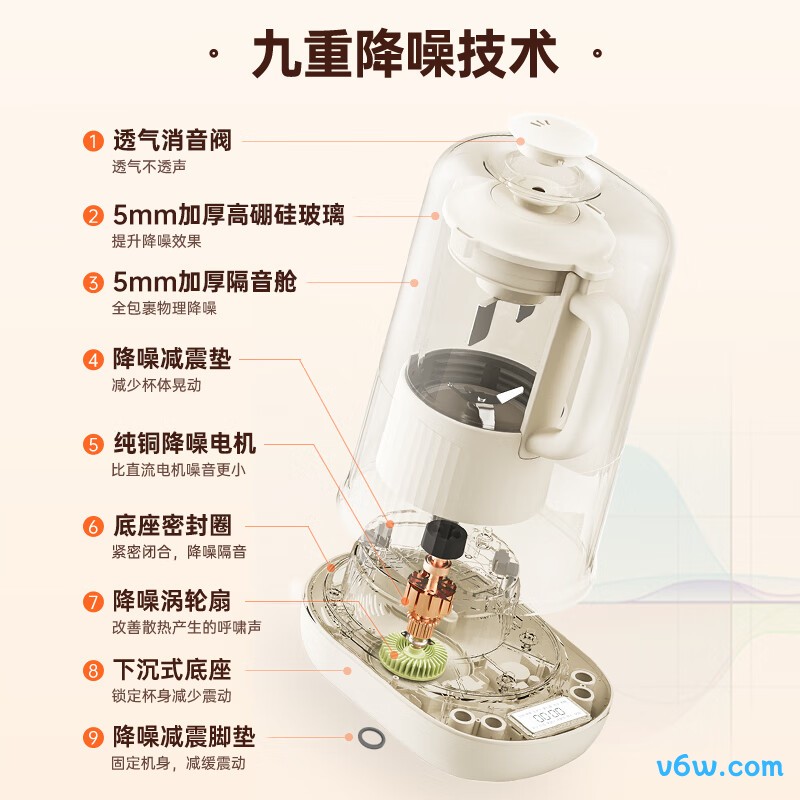 · 九重降噪技术 ·

1 透气消音阀
透气不透声

2 5mm加厚高硼硅玻璃
提升降噪效果

3 5mm加厚隔音舱
全包裹物理降噪

4 降噪减震垫
减少杯体晃动

5 纯铜降噪电机
比直流电机噪音更小

6 底座密封圈
紧密闭合，降噪隔音

7 降噪涡轮扇
改善散热产生的呼啸声

8 下沉式底座
锁定杯身减少震动

9 降噪减震脚垫
固定机身，减缓震动

v6w.com