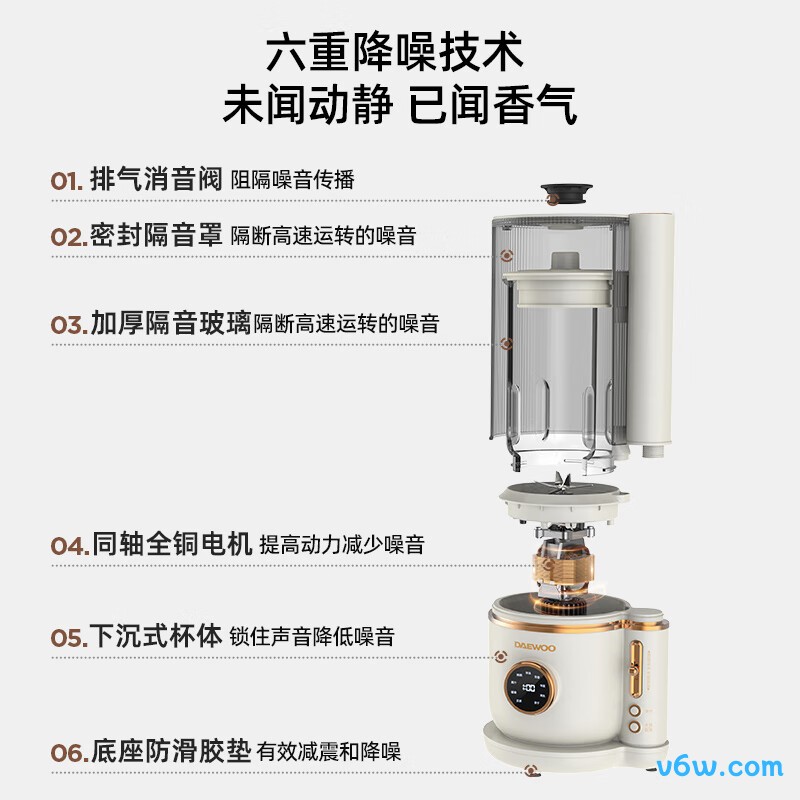 六重降噪技术
未闻动静 已闻香气

01. 排气消音阀 阻隔噪音传播

02. 密封隔音罩 隔断高速运转的噪音

03. 加厚隔音玻璃 隔断高速运转的噪音

04. 同轴全铜电机 提高动力减少噪音

05. 下沉式杯体 锁住声音降低噪音

06. 底座防滑胶垫 有效减震和降噪

DAEWOO

v6w.com