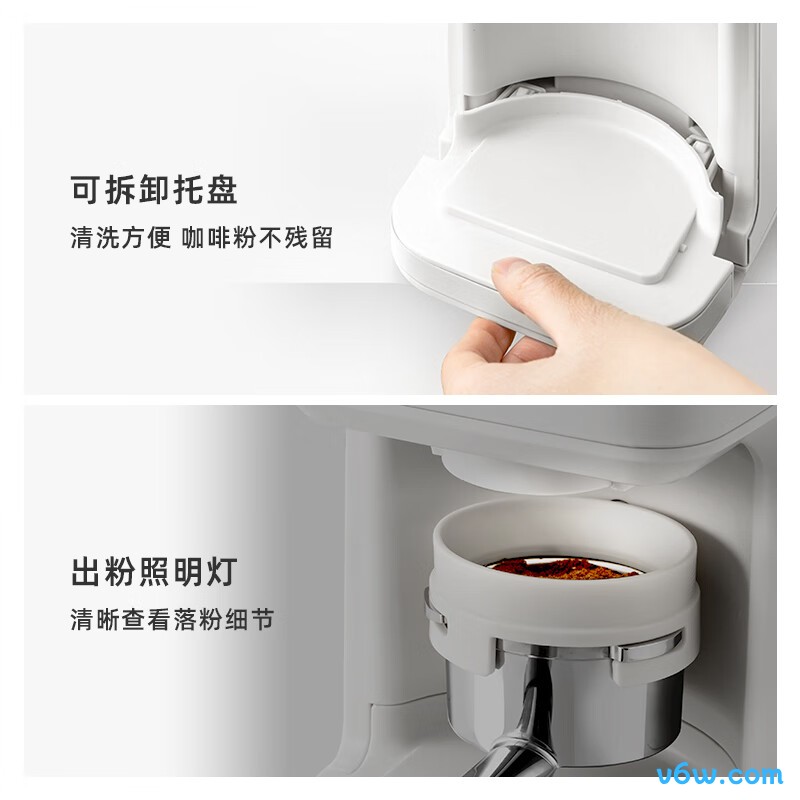 可拆卸托盘

清洗方便 咖啡粉不残留

出粉照明灯

清晰查看落粉细节

v6w.com