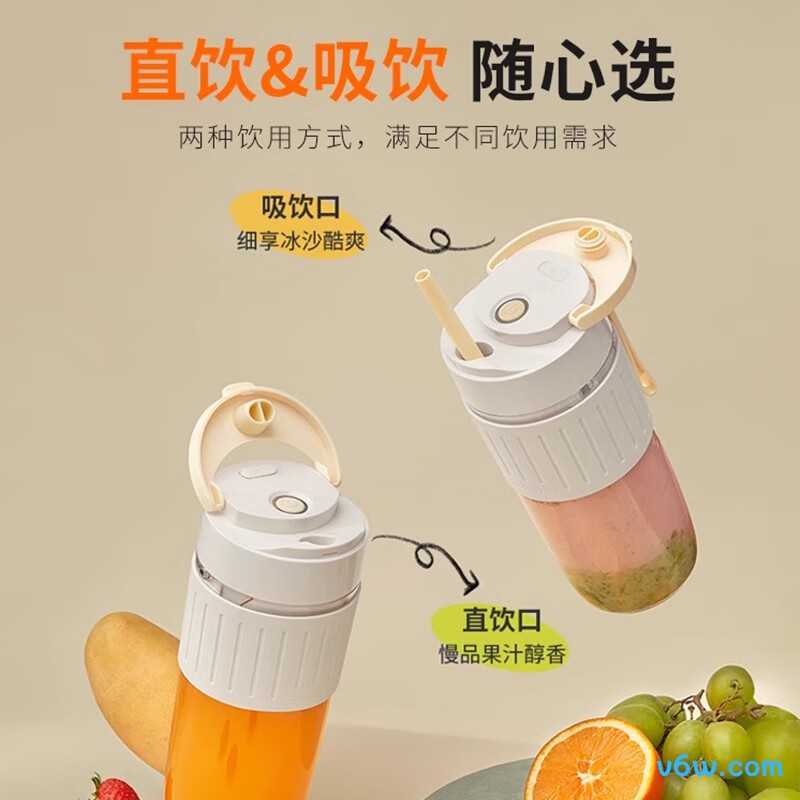 直饮&吸饮 随心选

两种饮用方式，满足不同饮用需求

吸饮口
细享冰沙酷爽

直饮口
慢品果汁醇香

v6w.com