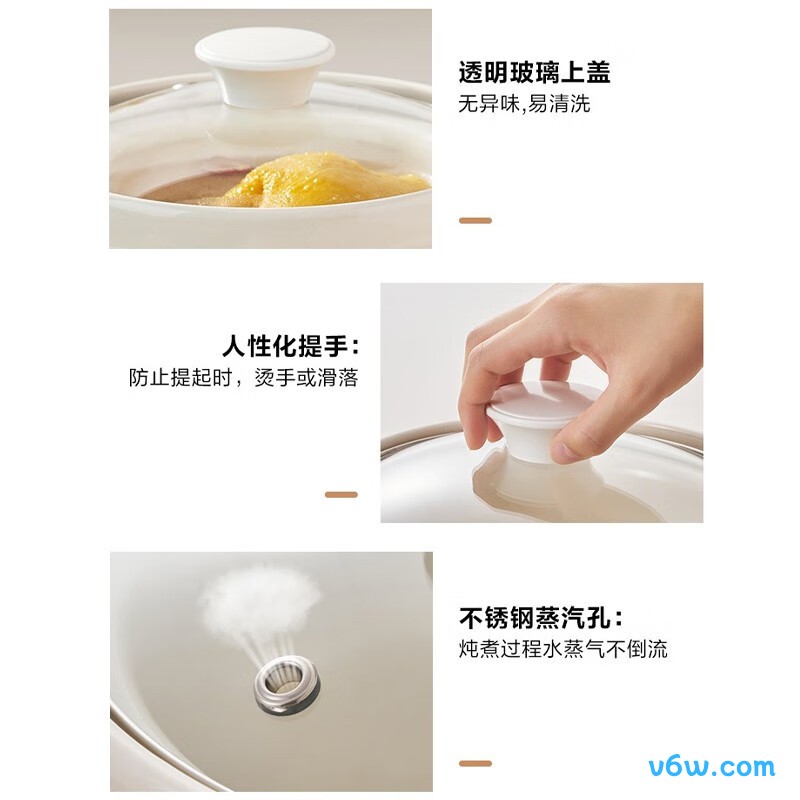 透明玻璃上盖
无异味,易清洗

人性化提手:
防止提起时，烫手或滑落

不锈钢蒸汽孔:
炖煮过程水蒸气不倒流

v6w.com