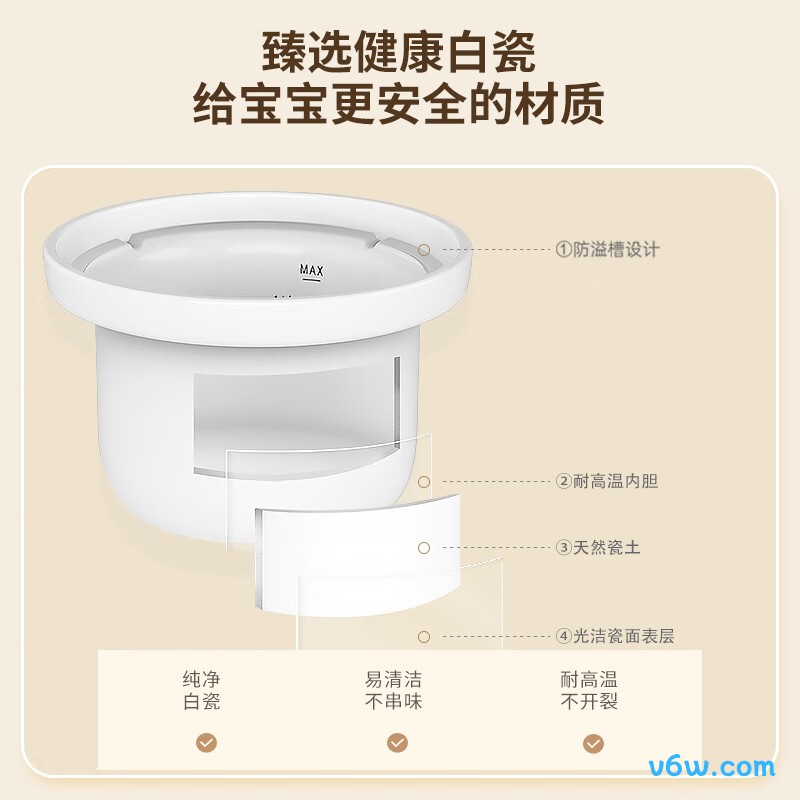 臻选健康白瓷
给宝宝更安全的材质

MAX

①防溢槽设计

②耐高温内胆

③天然瓷土

④光洁瓷面表层

纯净
白瓷

易清洁
不串味

耐高温
不开裂

v6w.com