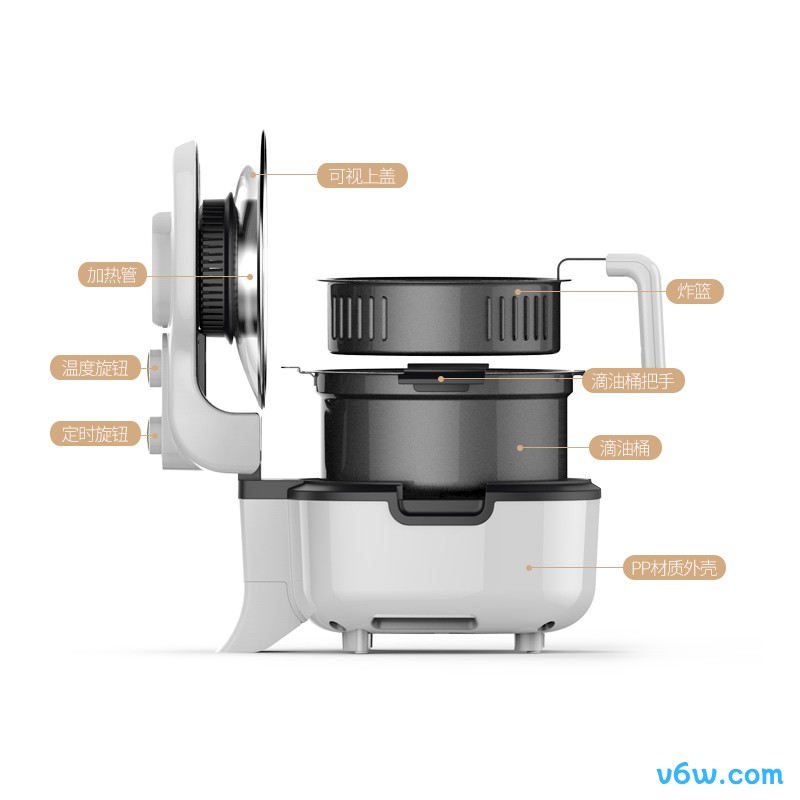 可视上盖

加热管

炸篮

温度旋钮

滴油桶把手

定时旋钮

滴油桶

PP材质外壳

v6w.com