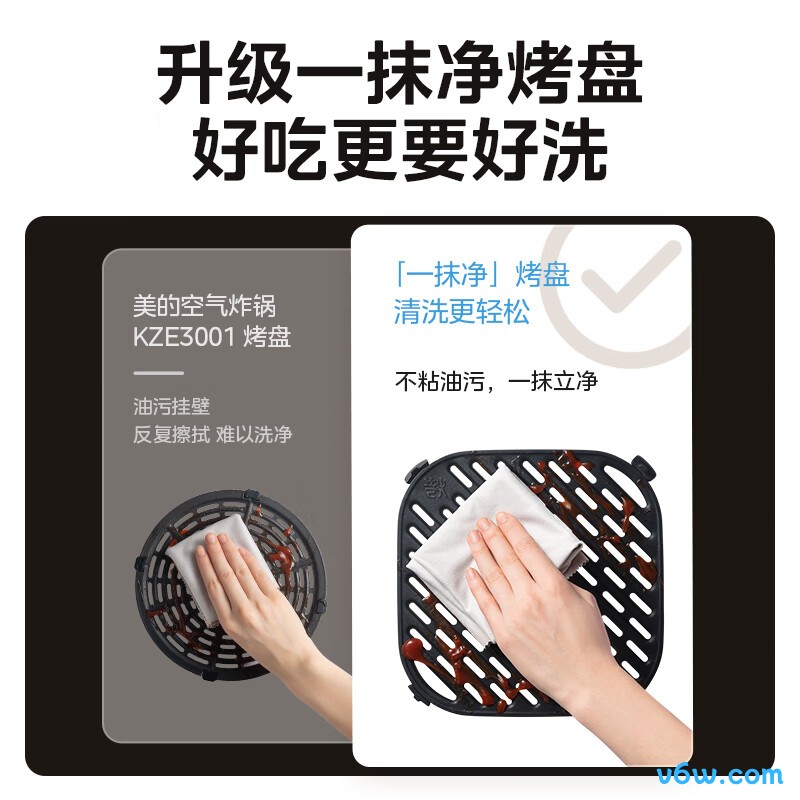 升级一抹净烤盘
好吃更要好洗

美的空气炸锅
KZE3001 烤盘

油污挂壁
反复擦拭 难以洗净

「一抹净」烤盘
清洗更轻松

不粘油污，一抹立净

v6w.com