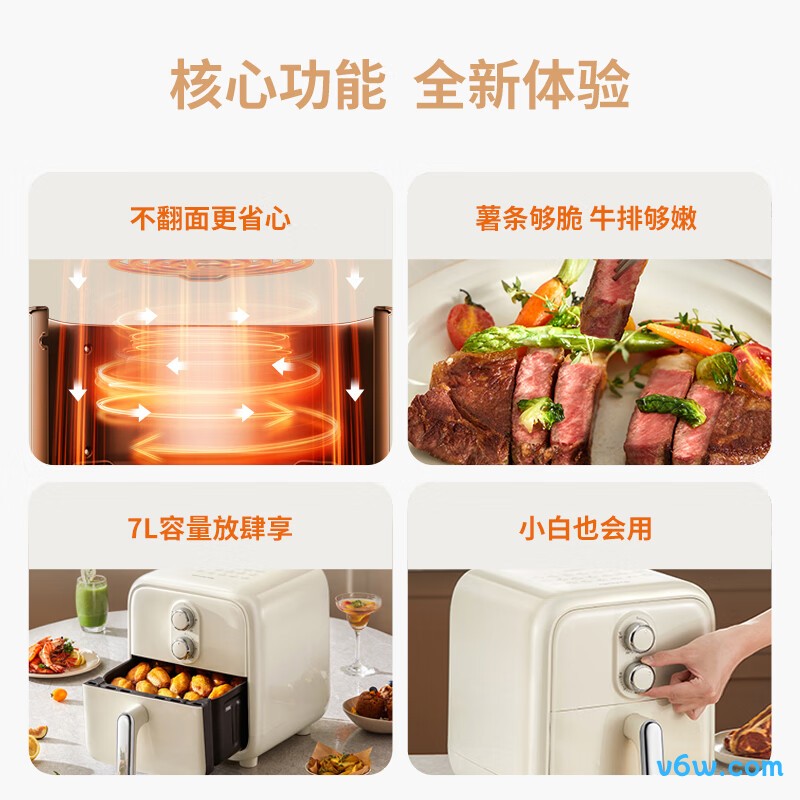 核心功能 全新体验

不翻面更省心

薯条够脆 牛排够嫩

7L容量放肆享

小白也会用

v6w.com