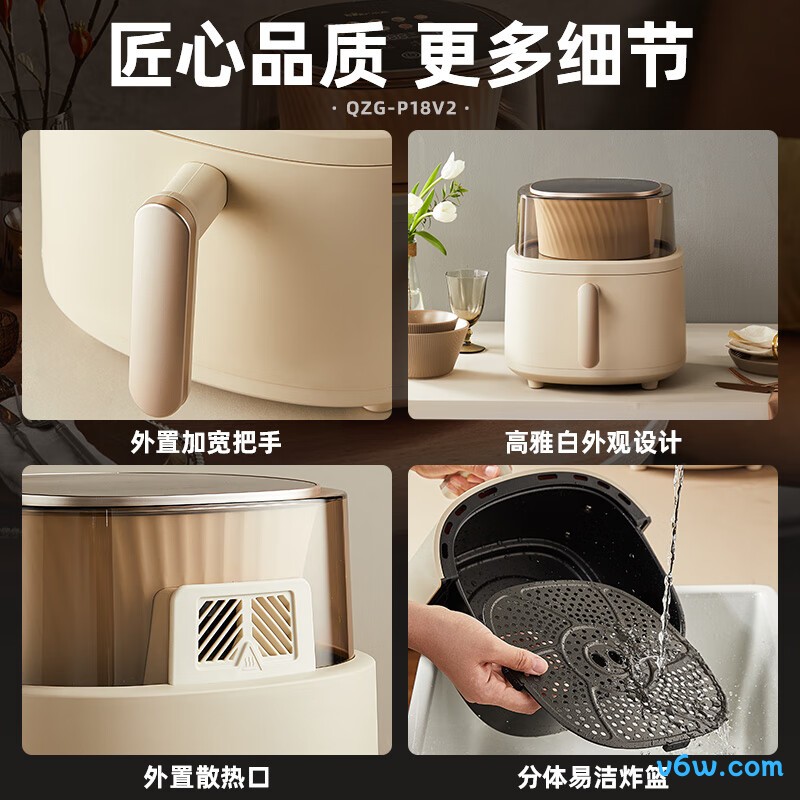 匠心品质 更多细节

· QZG-P18V2 ·

外置加宽把手

高雅白外观设计

外置散热口

分体易洁炸篮

v6w.com