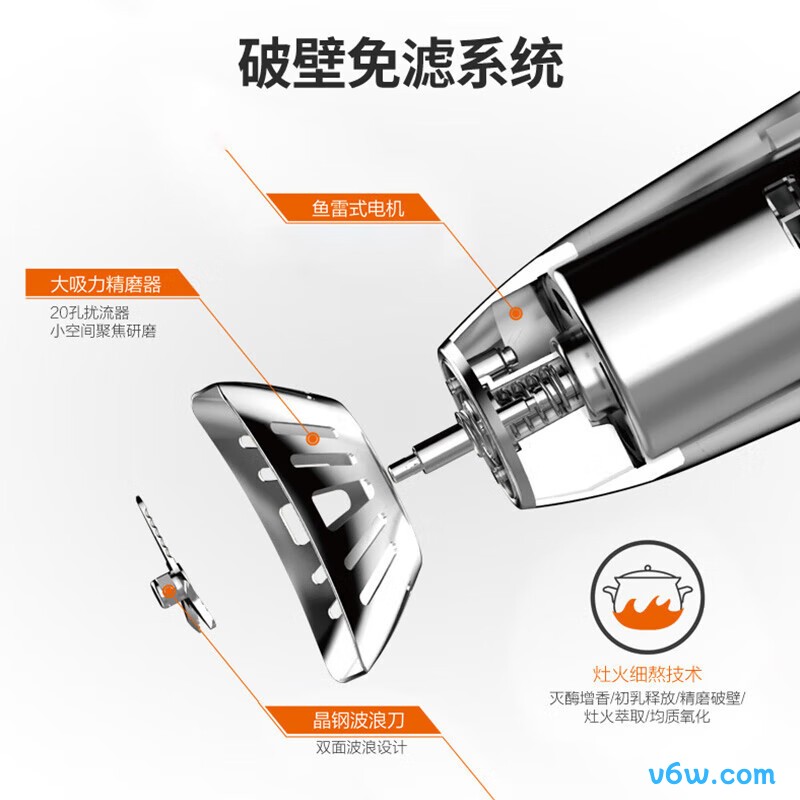 破壁免滤系统

鱼雷式电机

大吸力精磨器
20孔扰流器
小空间聚焦研磨

灶火细熬技术
灭酶增香/初乳释放/精磨破壁/
灶火萃取/均质氧化

晶钢波浪刀
双面波浪设计

v6w.com