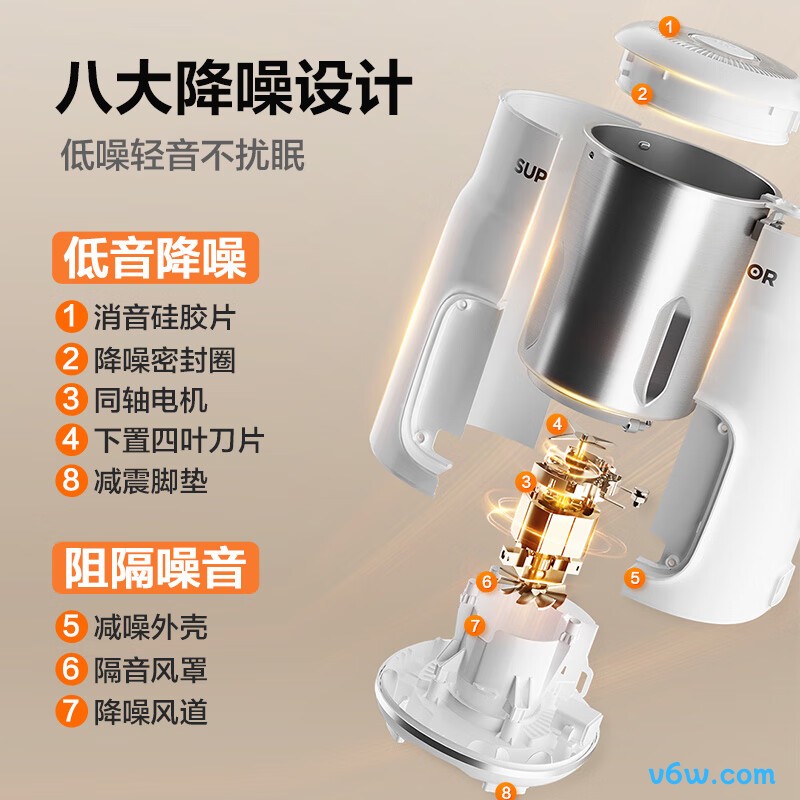 八大降噪设计

低噪轻音不扰眠

低音降噪

1 消音硅胶片
2 降噪密封圈
3 同轴电机
4 下置四叶刀片
8 减震脚垫

阻隔噪音

5 减噪外壳
6 隔音风罩
7 降噪风道

1
2
SUP
OR
4
3
5
6
7
8

v6w.com