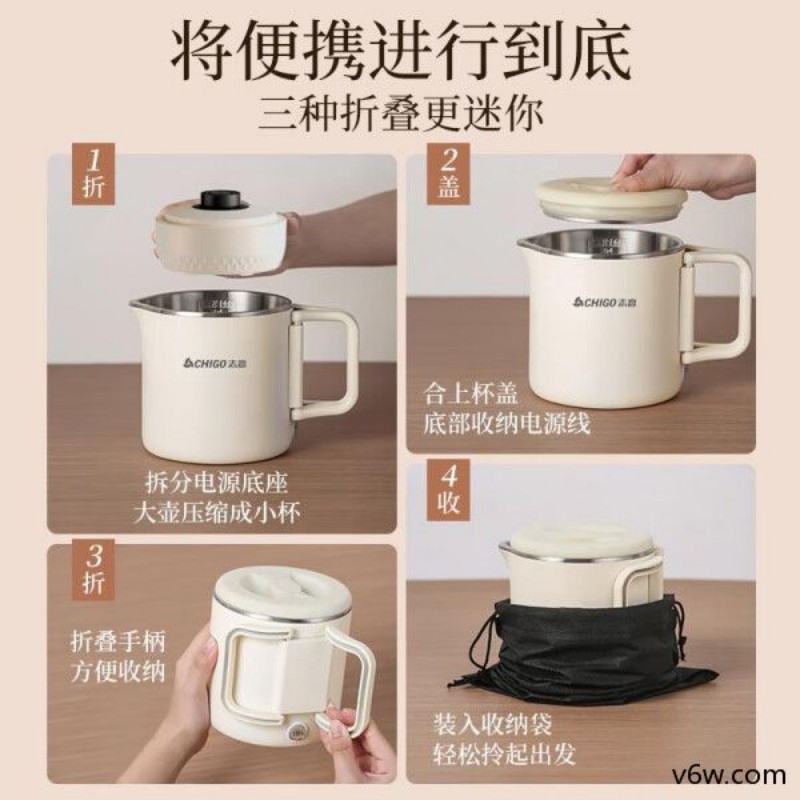 将便携进行到底
三种折叠更迷你

1
折

CHIGO 志高

拆分电源底座
大壶压缩成小杯

2
盖

CHIGO 志高

合上杯盖
底部收纳电源线

3
折

折叠手柄
方便收纳

4
收

装入收纳袋
轻松拎起出发

v6w.com