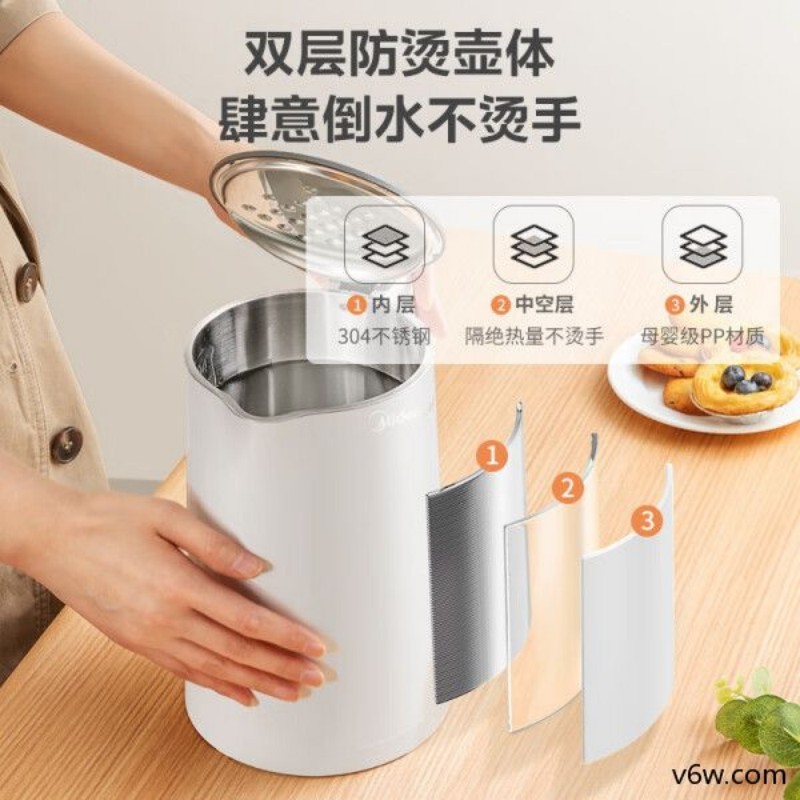 双层防烫壶体
肆意倒水不烫手

1 内层
304不锈钢

2 中空层
隔绝热量不烫手

3 外层
母婴级PP材质

Midea

1

2

3

v6w.com