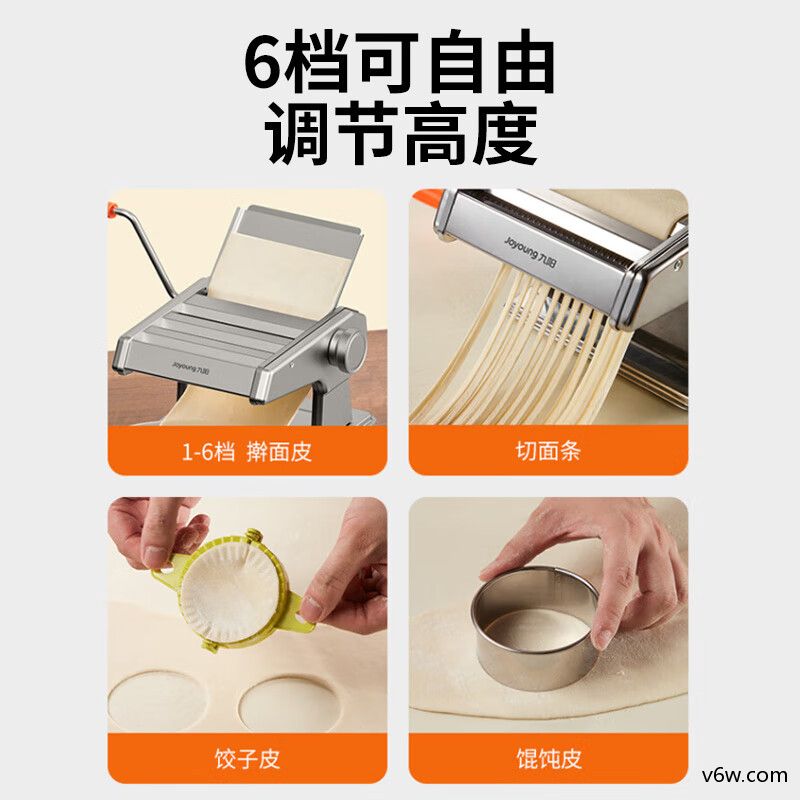 6档可自由
调节高度

Joyoung 九阳

1-6档 擀面皮

Joyoung 九阳

切面条

饺子皮

馄饨皮

v6w.com