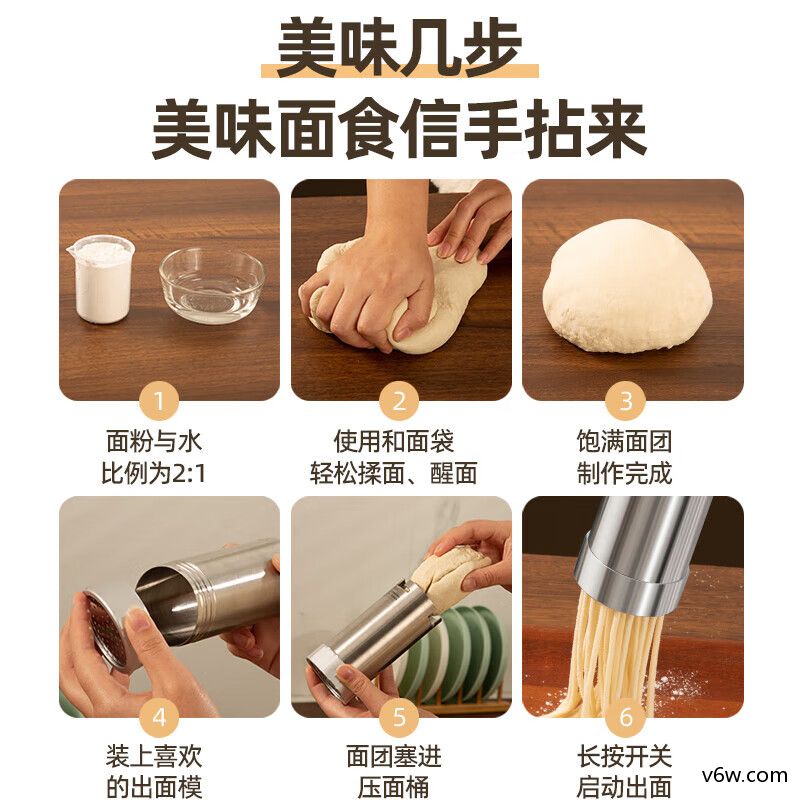 美味几步

美味面食信手拈来

1

面粉与水
比例为2:1

2

使用和面袋
轻松揉面、醒面

3

饱满面团
制作完成

4

装上喜欢
的出面模

5

面团塞进
压面桶

6

长按开关
启动出面

v6w.com