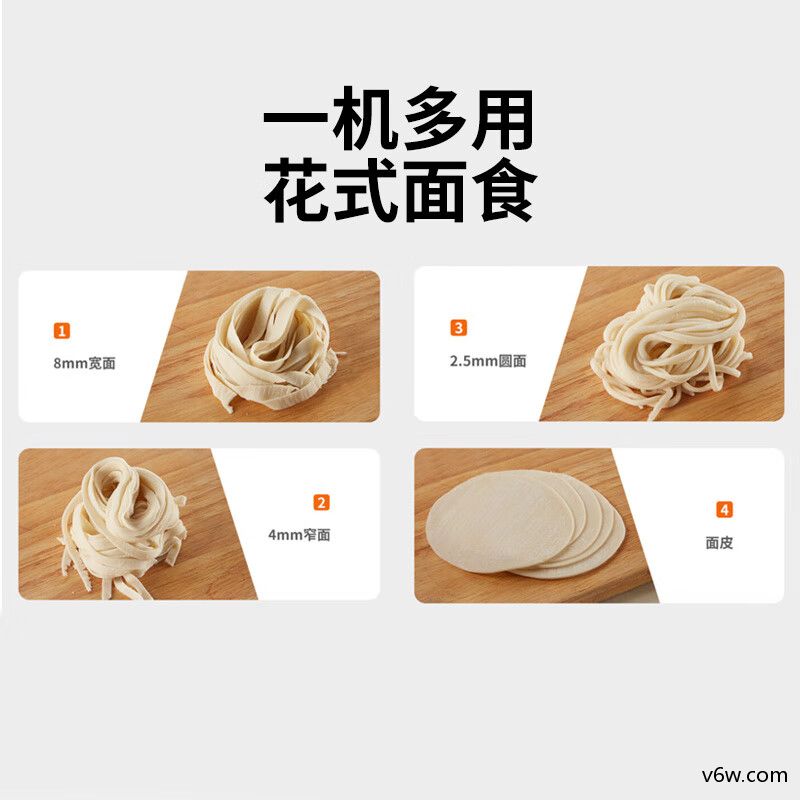 一机多用
花式面食

1
8mm宽面

3
2.5mm圆面

2
4mm窄面

4
面皮

v6w.com