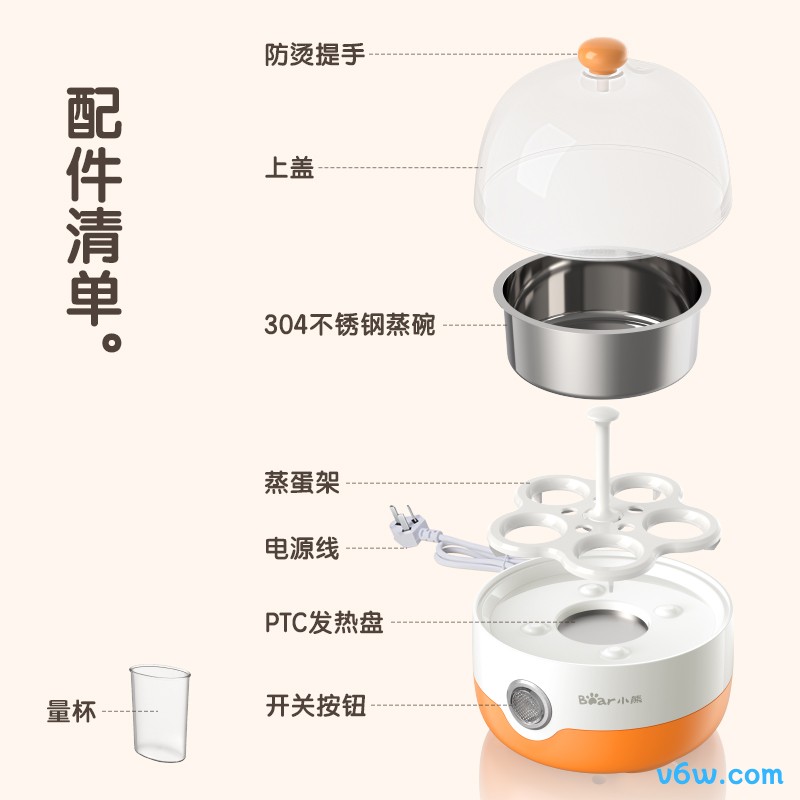 配件清单。

防烫提手

上盖

304不锈钢蒸碗

蒸蛋架

电源线

PTC发热盘

开关按钮

量杯

Bear小熊

v6w.com