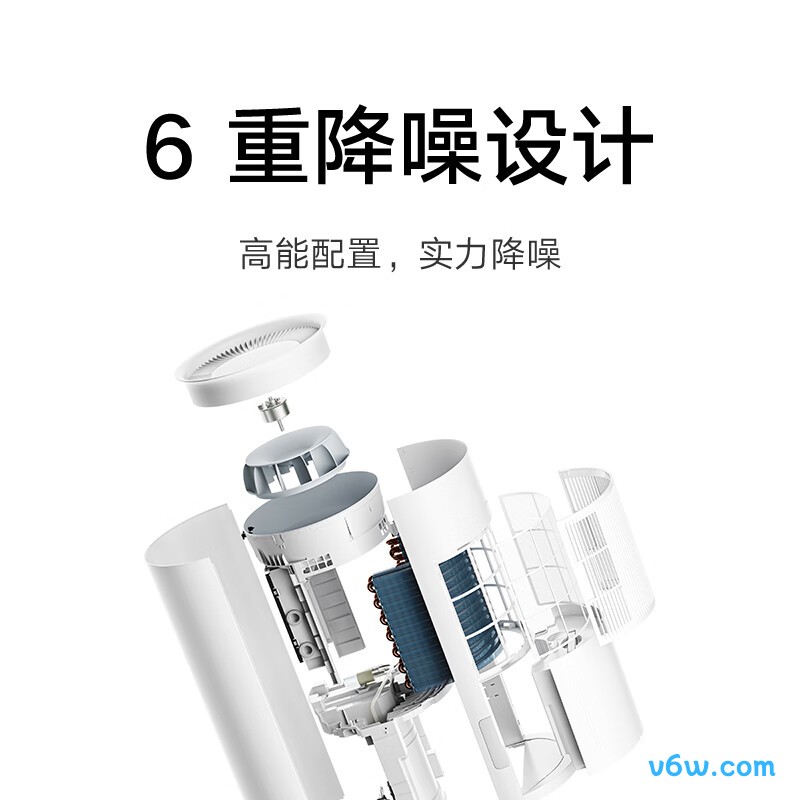 6 重降噪设计

高能配置，实力降噪

v6w.com