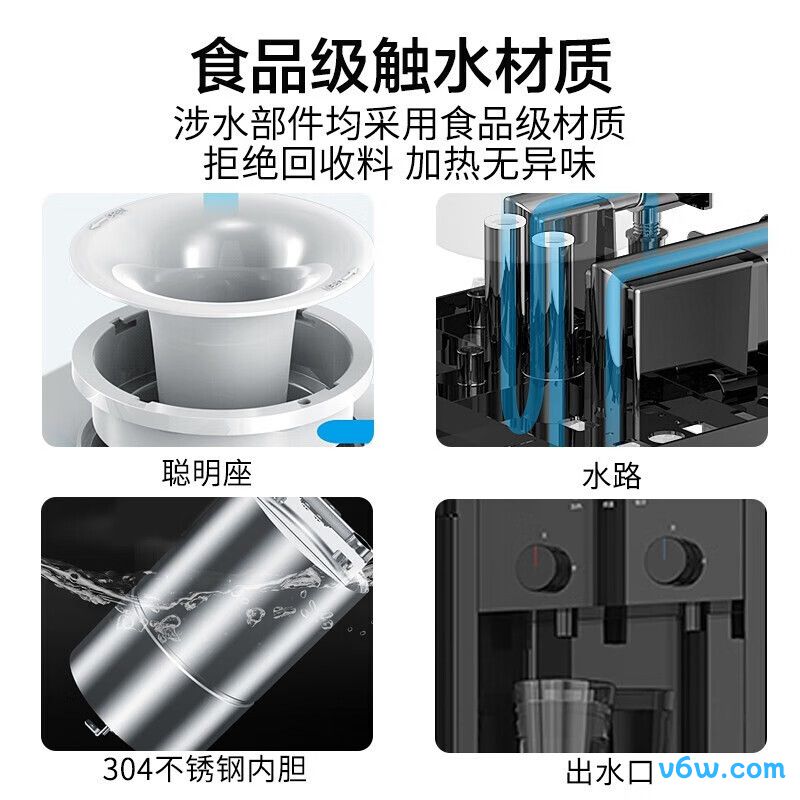 食品级触水材质

涉水部件均采用食品级材质
拒绝回收料 加热无异味

聪明座

水路

304不锈钢内胆

出水口

v6w.com