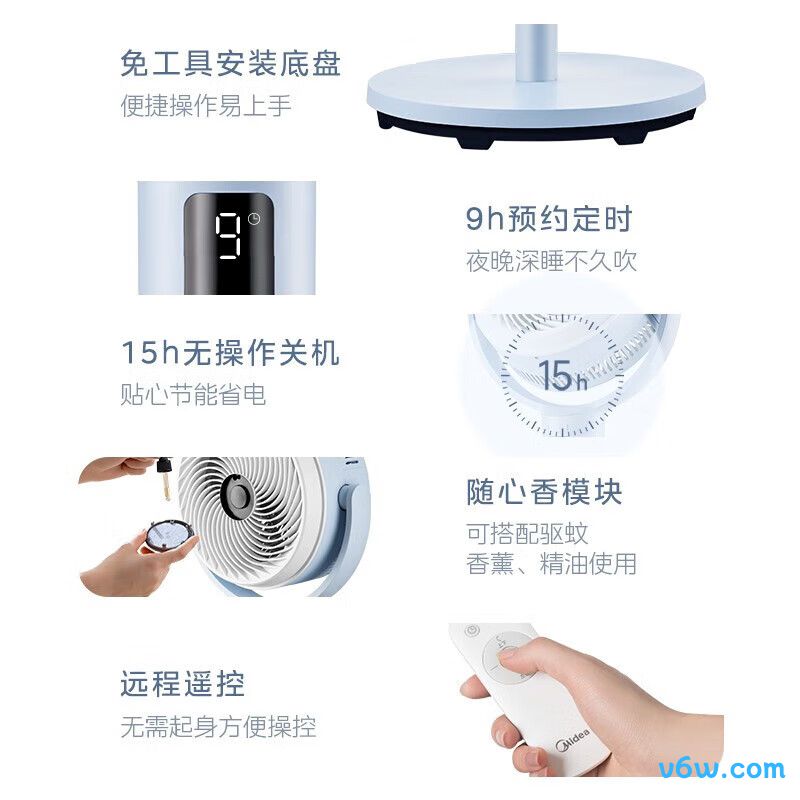 免工具安装底盘
便捷操作易上手

9

9h预约定时
夜晚深睡不久吹

15h无操作关机
贴心节能省电

15h

随心香模块
可搭配驱蚊
香薰、精油使用

远程遥控
无需起身方便操控

Midea

v6w.com