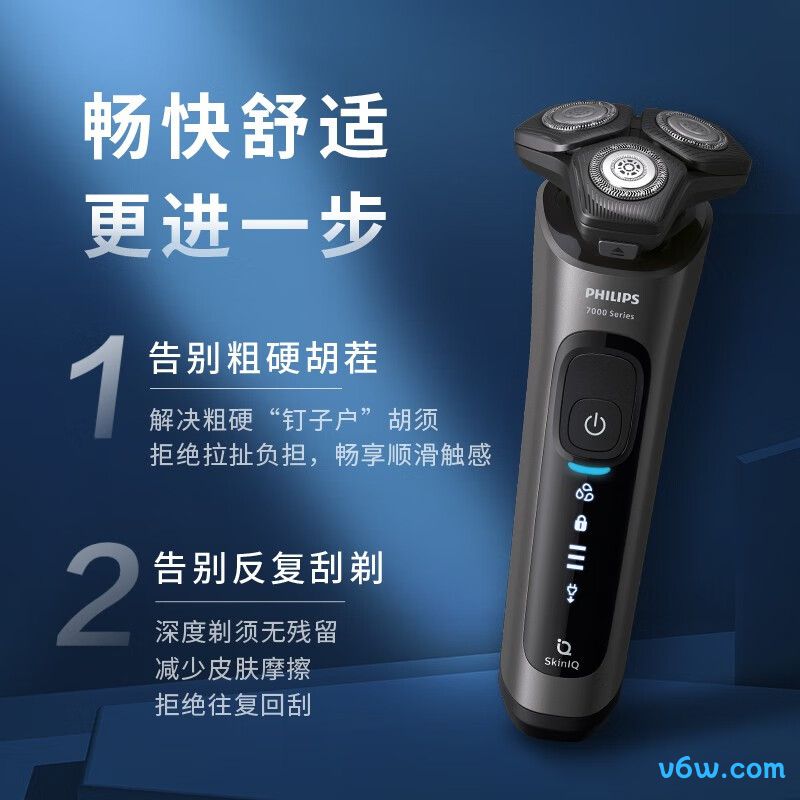 畅快舒适
更进一步

1 告别粗硬胡茬
解决粗硬“钉子户”胡须
拒绝拉扯负担，畅享顺滑触感

2 告别反复刮剃
深度剃须无残留
减少皮肤摩擦
拒绝往复回刮

PHILIPS
7000 Series

SkinIQ

v6w.com