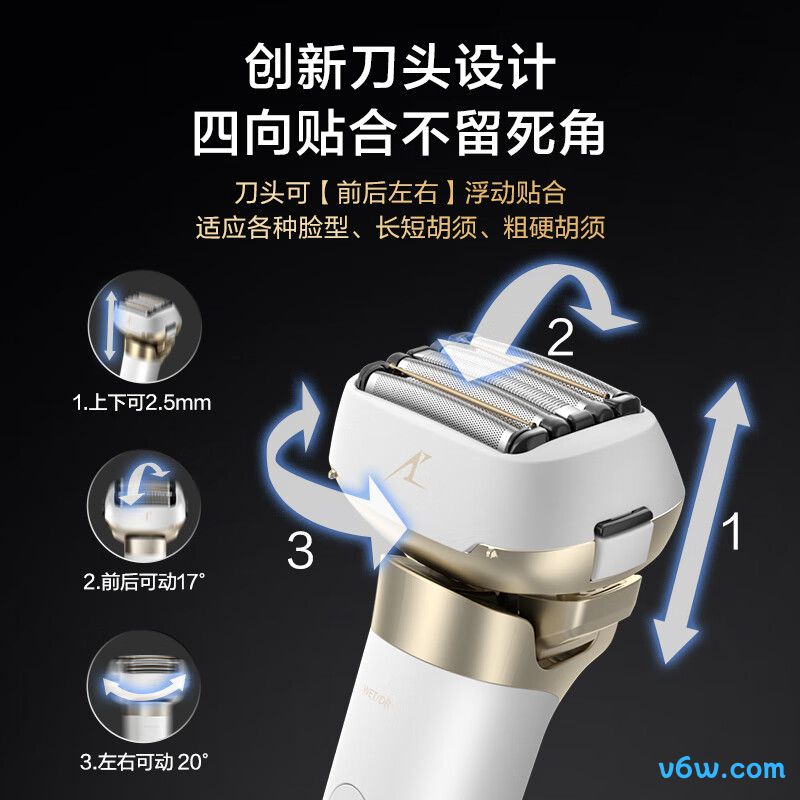 创新刀头设计
四向贴合不留死角

刀头可【前后左右】浮动贴合
适应各种脸型、长短胡须、粗硬胡须

1.上下可2.5mm

2.前后可动17°

3.左右可动 20°

2

3

1

v6w.com