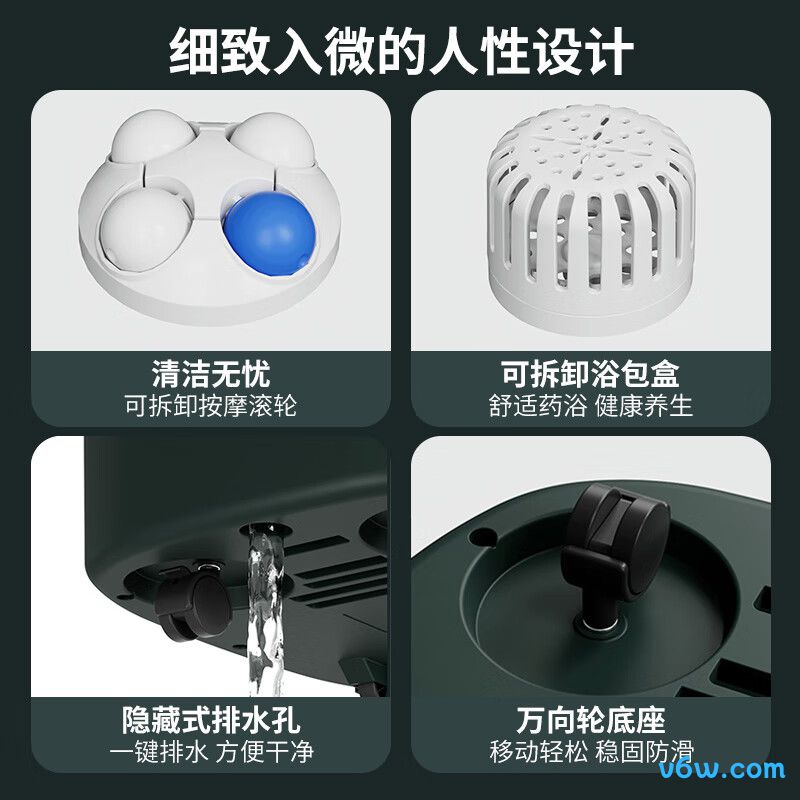 细致入微的人性设计

清洁无忧
可拆卸按摩滚轮

可拆卸浴包盒
舒适药浴 健康养生

隐藏式排水孔
一键排水 方便干净

万向轮底座
移动轻松 稳固防滑

v6w.com