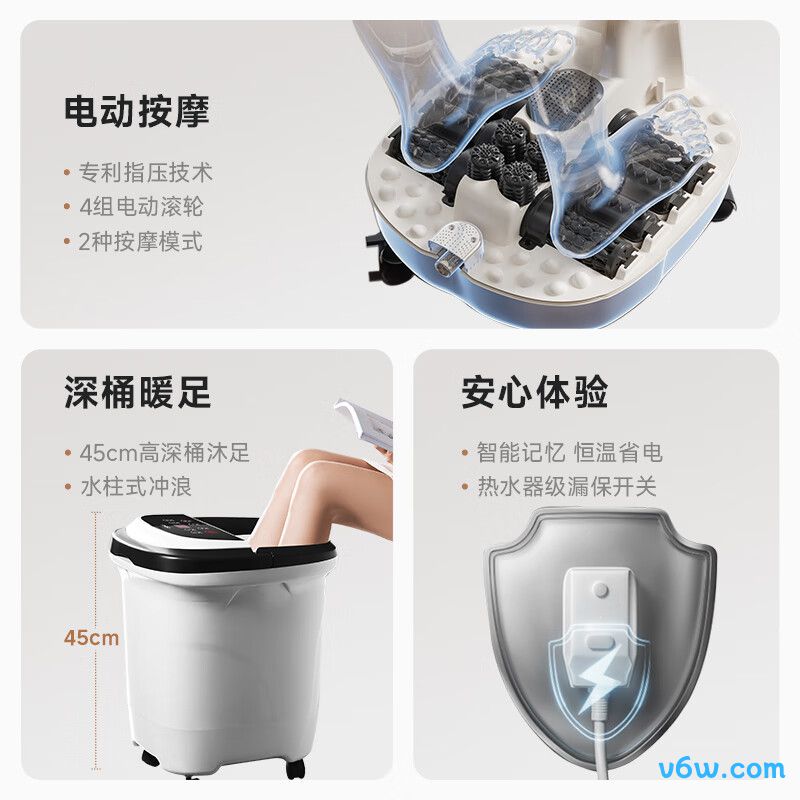 电动按摩

• 专利指压技术
• 4组电动滚轮
• 2种按摩模式

深桶暖足

• 45cm高深桶沐足
• 水柱式冲浪

45cm

安心体验

• 智能记忆 恒温省电
• 热水器级漏保开关

v6w.com