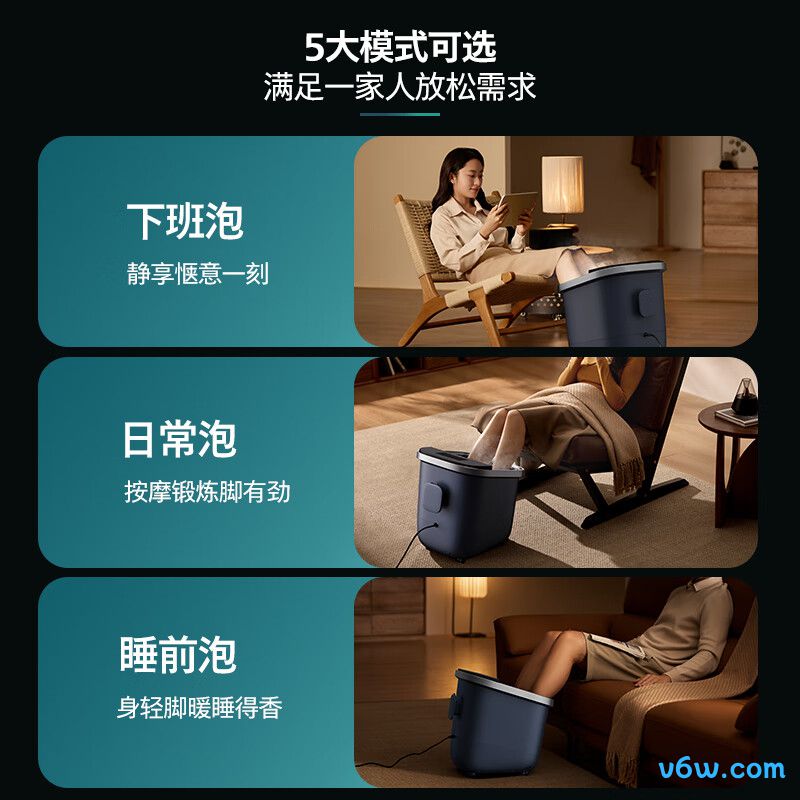 5大模式可选
满足一家人放松需求

下班泡
静享惬意一刻

日常泡
按摩锻炼脚有劲

睡前泡
身轻脚暖睡得香

v6w.com