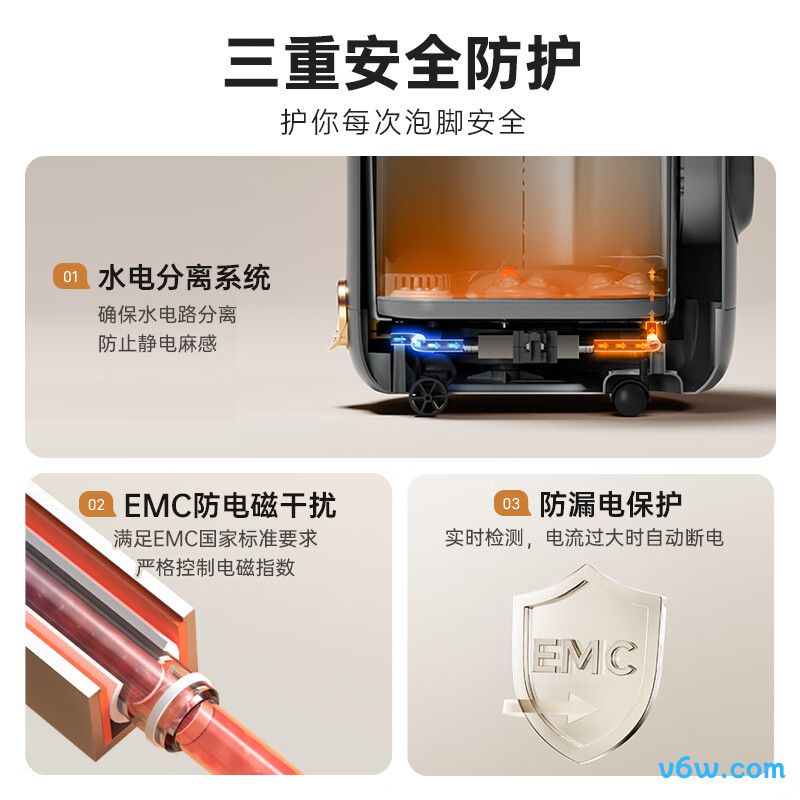 三重安全防护

护你每次泡脚安全

01 水电分离系统

确保水电路分离
防止静电麻感

02 EMC防电磁干扰

满足EMC国家标准要求
严格控制电磁指数

03 防漏电保护

实时检测，电流过大时自动断电

EMC

v6w.com