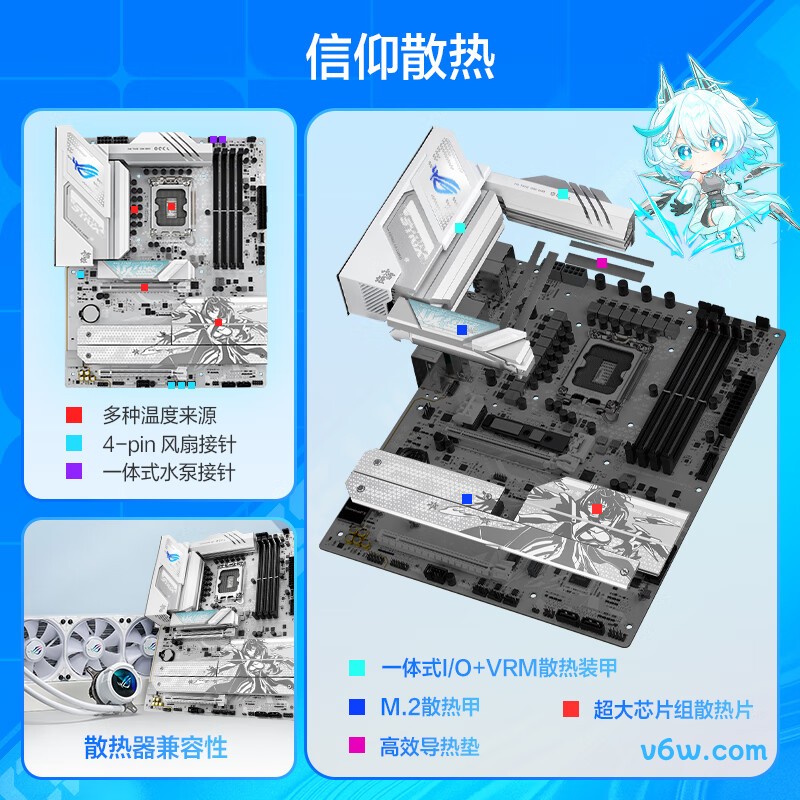 信仰散热

多种温度来源
4-pin 风扇接针
一体式水泵接针

散热器兼容性

一体式I/O+VRM散热装甲
M.2散热甲
超大芯片组散热片
高效导热垫

v6w.com