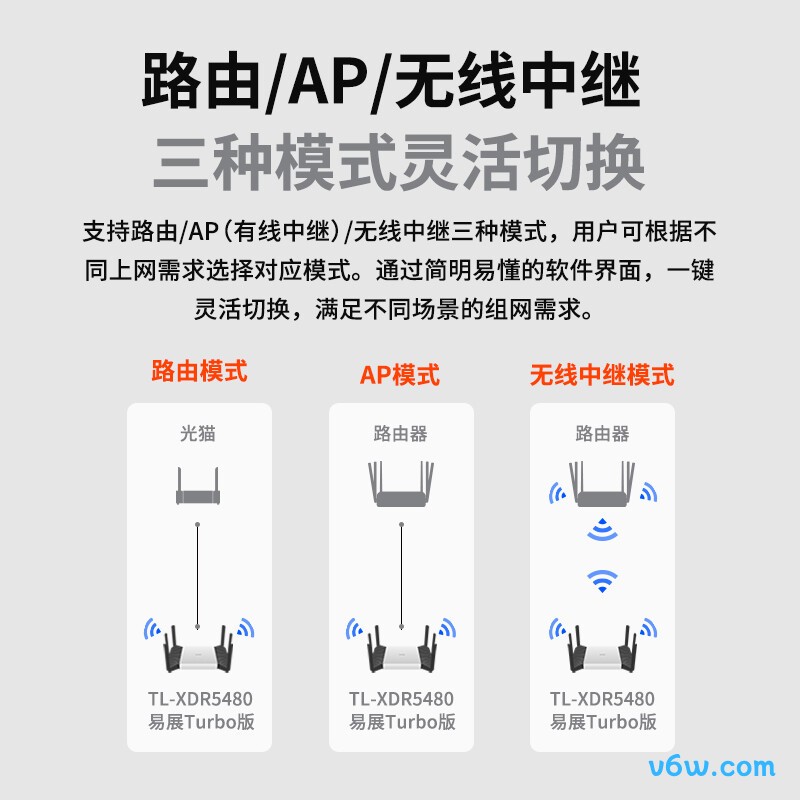 路由/AP/无线中继
三种模式灵活切换

支持路由/AP（有线中继）/无线中继三种模式，用户可根据不同上网需求选择对应模式。通过简明易懂的软件界面，一键灵活切换，满足不同场景的组网需求。

路由模式

光猫

TL-XDR5480
易展Turbo版

AP模式

路由器

TL-XDR5480
易展Turbo版

无线中继模式

路由器

TL-XDR5480
易展Turbo版

v6w.com