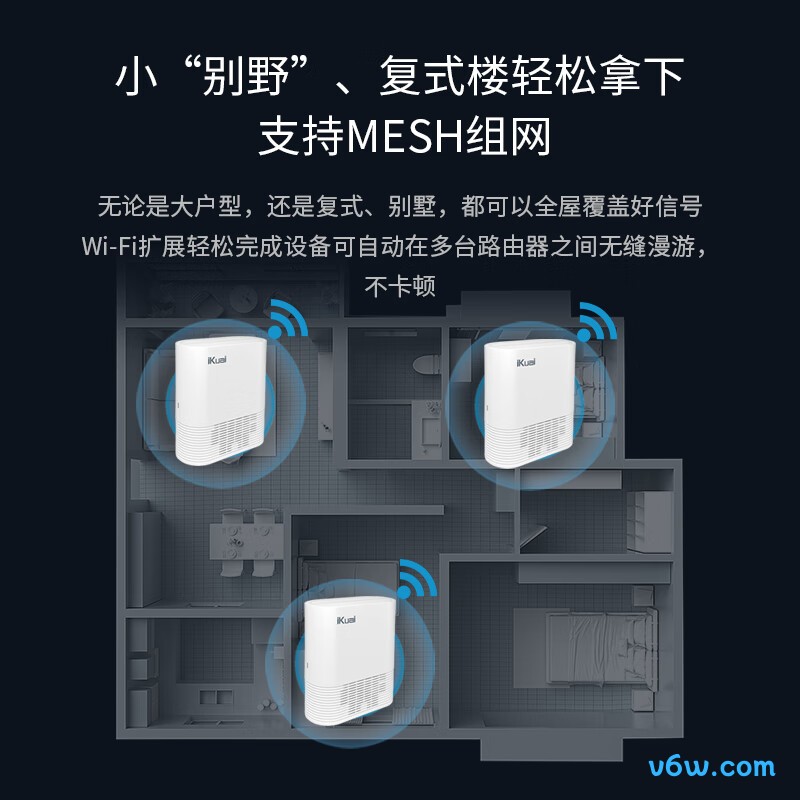 小“别野”、复式楼轻松拿下
支持MESH组网

无论是大户型，还是复式、别墅，都可以全屋覆盖好信号
Wi-Fi扩展轻松完成设备可自动在多台路由器之间无缝漫游，
不卡顿

iKuai

iKuai

iKuai

v6w.com