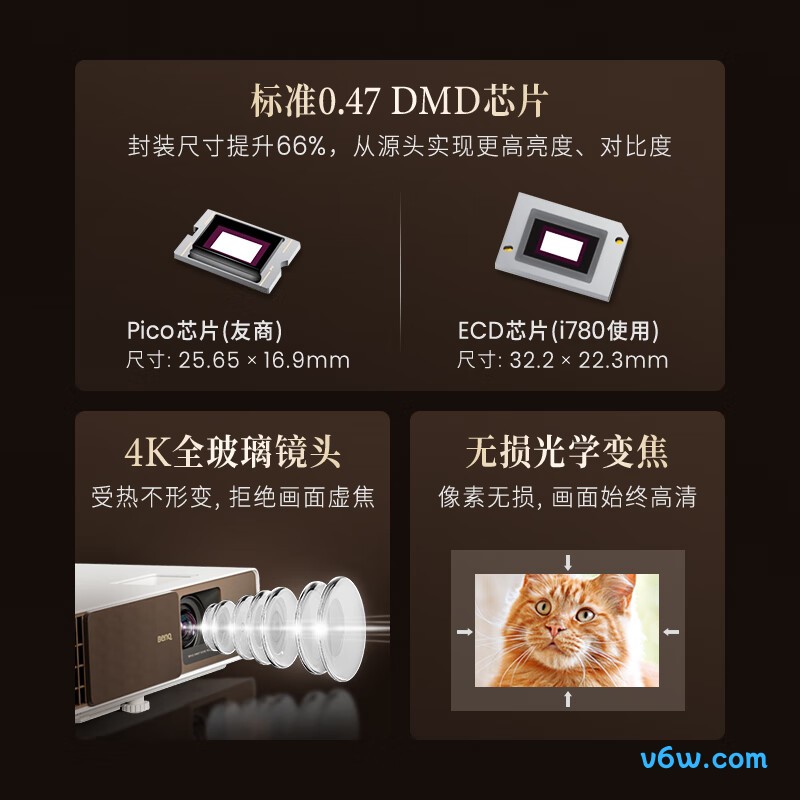 标准0.47 DMD芯片

封装尺寸提升66%，从源头实现更高亮度、对比度

Pico芯片(友商)
尺寸: 25.65 × 16.9mm

ECD芯片(i780使用)
尺寸: 32.2 × 22.3mm

4K全玻璃镜头

受热不形变, 拒绝画面虚焦

BenQ

无损光学变焦

像素无损, 画面始终高清

v6w.com