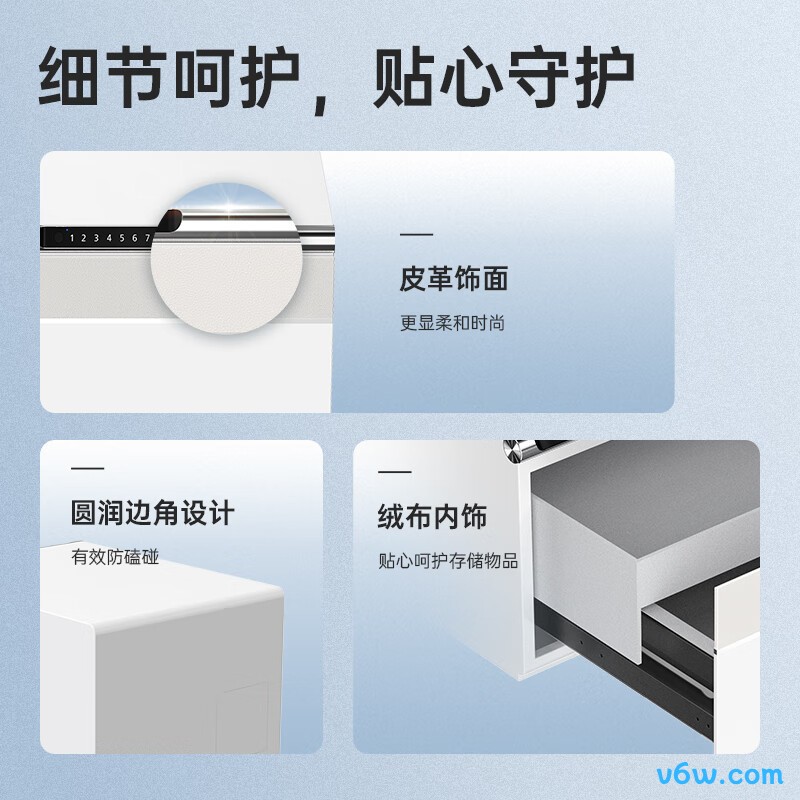 细节呵护，贴心守护

1 2 3 4 5 6 7

皮革饰面

更显柔和时尚

圆润边角设计

有效防磕碰

绒布内饰

贴心呵护存储物品

v6w.com