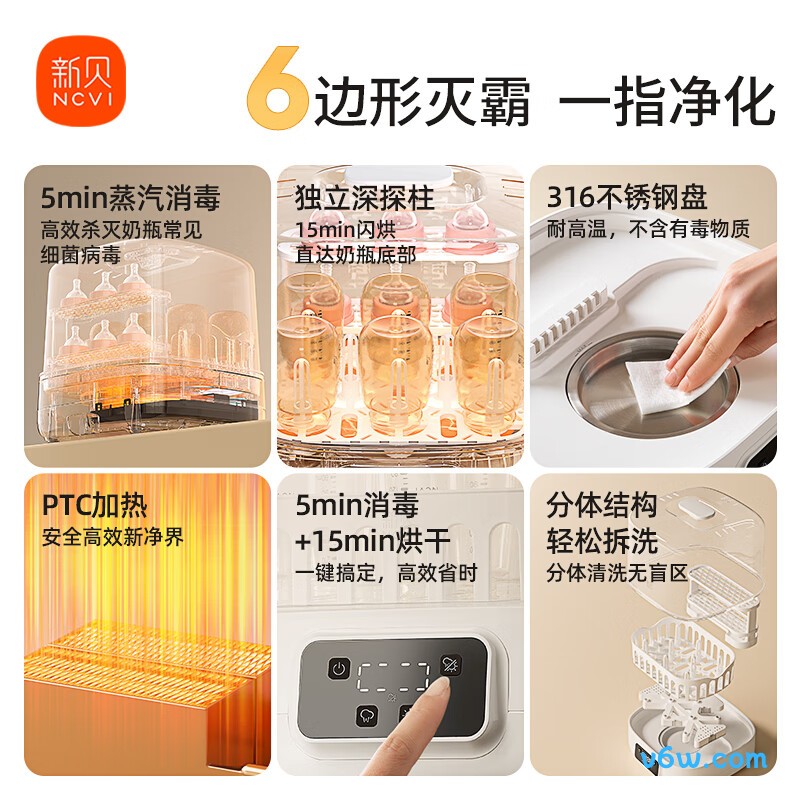 新贝
NCVI

6边形灭霸 一指净化

5min蒸汽消毒
高效杀灭奶瓶常见细菌病毒

独立深探柱
15min闪烘
直达奶瓶底部

316不锈钢盘
耐高温，不含有毒物质

PTC加热
安全高效新净界

5min消毒
+15min烘干
一键搞定，高效省时

分体结构
轻松拆洗
分体清洗无盲区

v6w.com