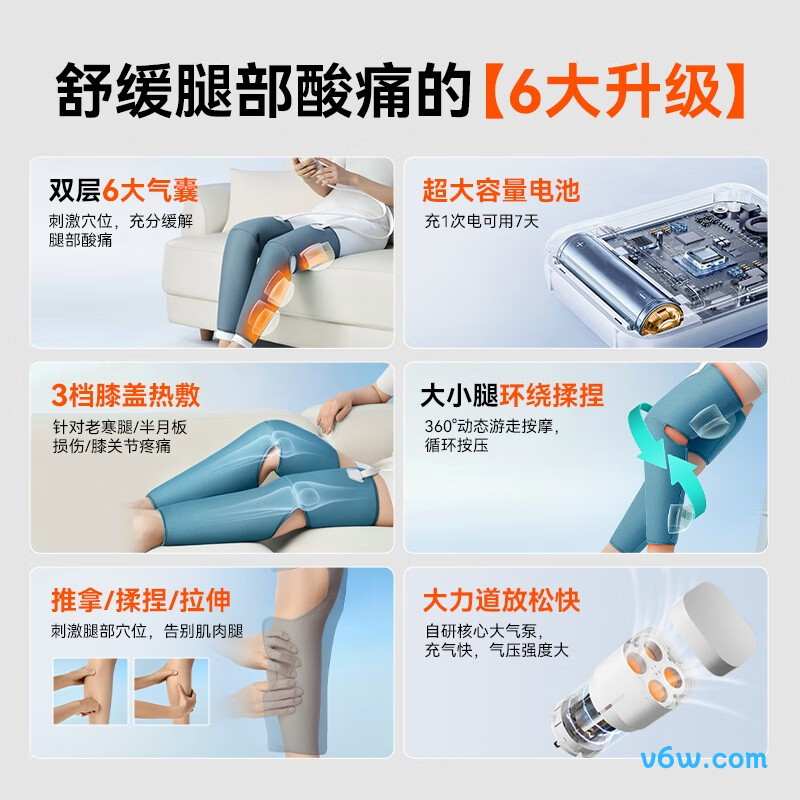 舒缓腿部酸痛的【6大升级】

双层6大气囊
刺激穴位，充分缓解腿部酸痛

超大容量电池
充1次电可用7天

3档膝盖热敷
针对老寒腿/半月板损伤/膝关节疼痛

大小腿环绕揉捏
360°动态游走按摩，循环按压

推拿/揉捏/拉伸
刺激腿部穴位，告别肌肉腿

大力道放松快
自研核心大气泵，充气快，气压强度大

v6w.com