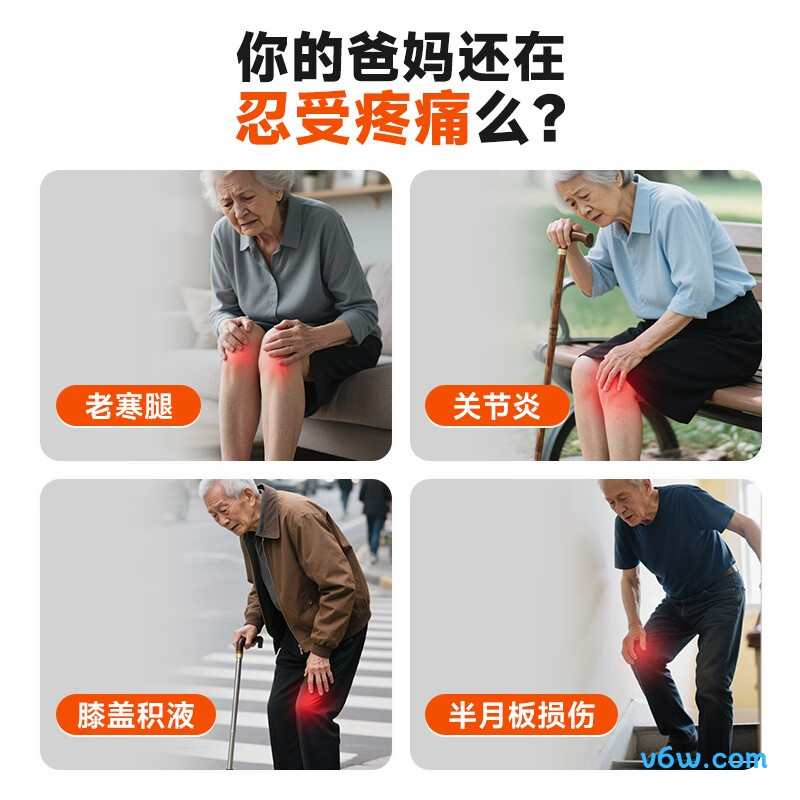 你的爸妈还在
忍受疼痛么?

老寒腿

关节炎

膝盖积液

半月板损伤

v6w.com