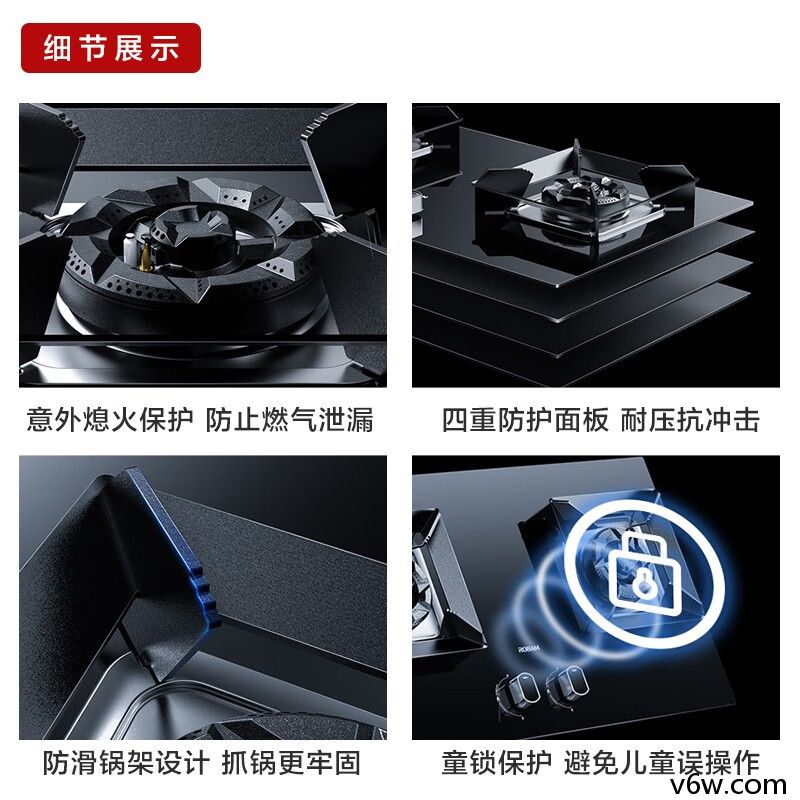 细节展示

意外熄火保护 防止燃气泄漏

四重防护面板 耐压抗冲击

防滑锅架设计 抓锅更牢固

ROBAM

童锁保护 避免儿童误操作

v6w.com