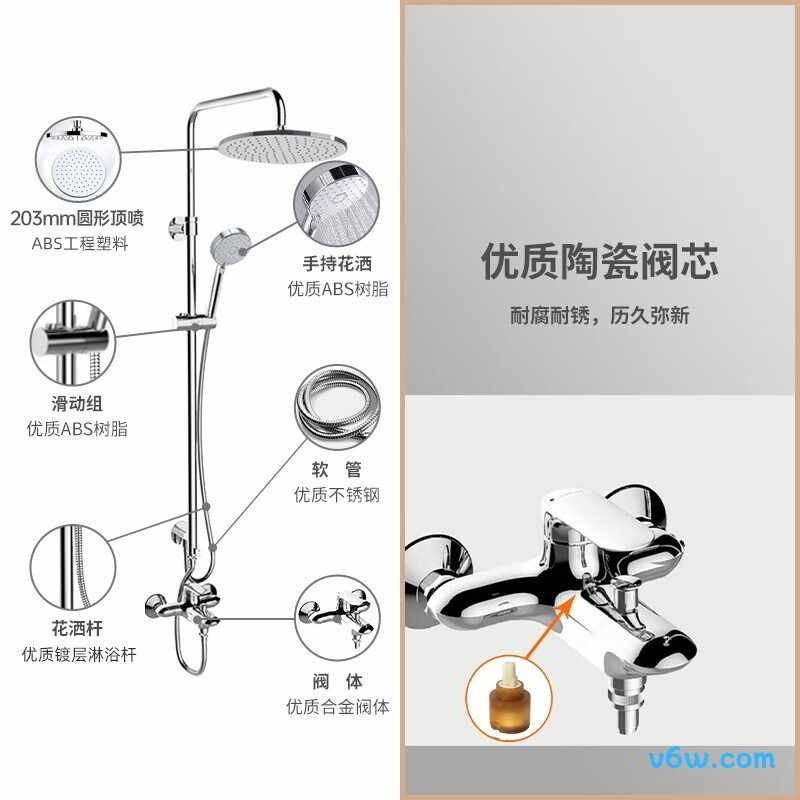 203mm圆形顶喷
ABS工程塑料

手持花洒
优质ABS树脂

滑动组
优质ABS树脂

软 管
优质不锈钢

花洒杆
优质镀层淋浴杆

阀 体
优质合金阀体

优质陶瓷阀芯

耐腐耐锈，历久弥新

v6w.com