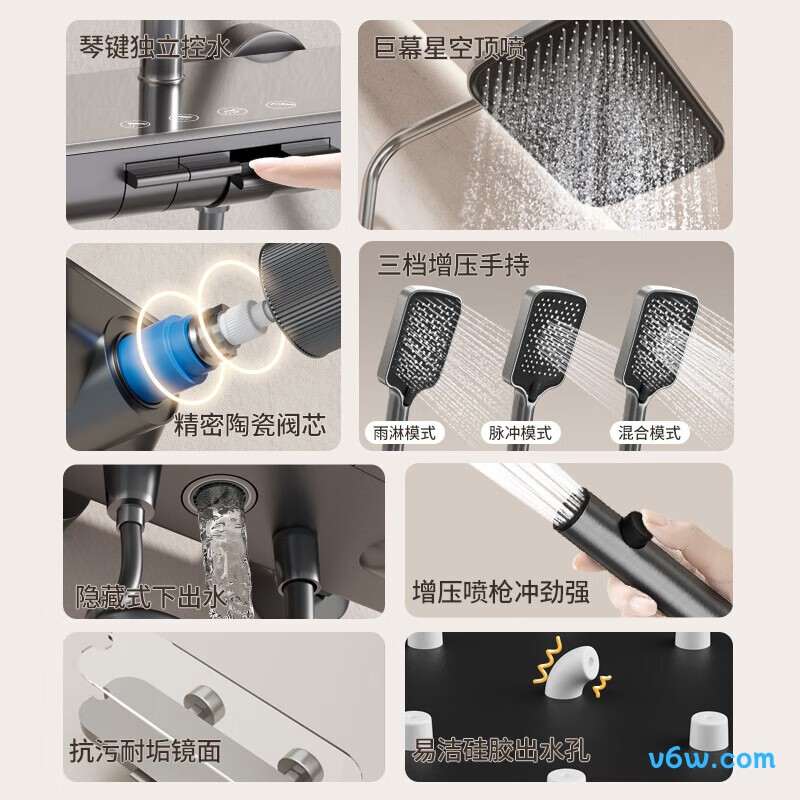 琴键独立控水

巨幕星空顶喷

精密陶瓷阀芯

三档增压手持

雨淋模式

脉冲模式

混合模式

隐藏式下出水

增压喷枪冲劲强

抗污耐垢镜面

易洁硅胶出水孔

v6w.com