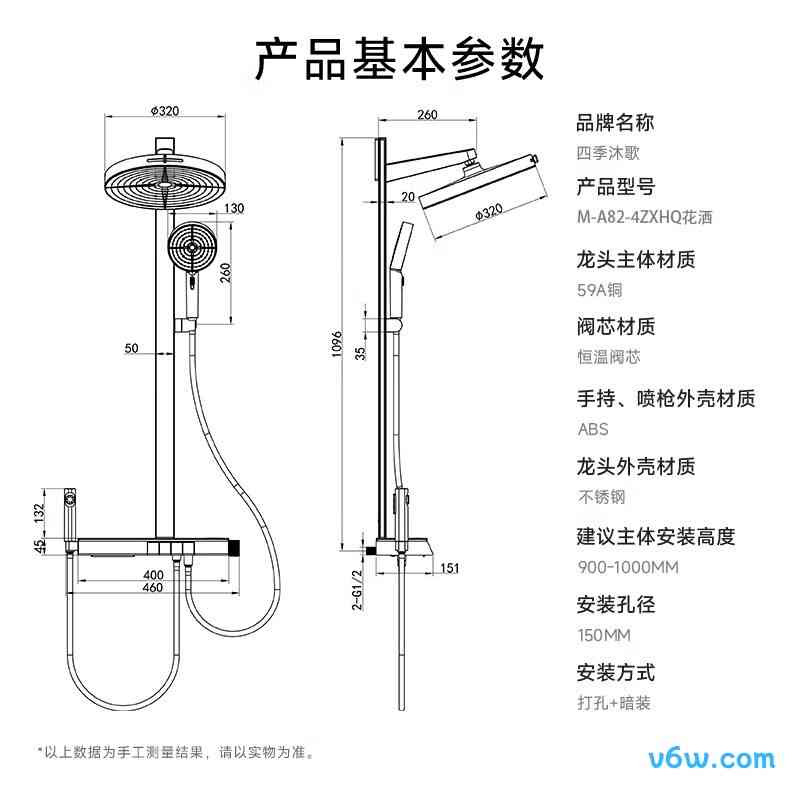 产品基本参数

φ320
130
260
50
132
45
400
460

260
20
φ320
1096
35
2-G1/2
151

品牌名称
四季沐歌
产品型号
M-A82-4ZXHQ花洒
龙头主体材质
59A铜
阀芯材质
恒温阀芯
手持、喷枪外壳材质
ABS
龙头外壳材质
不锈钢
建议主体安装高度
900-1000MM
安装孔径
150MM
安装方式
打孔+暗装

*以上数据为手工测量结果，请以实物为准。

v6w.com