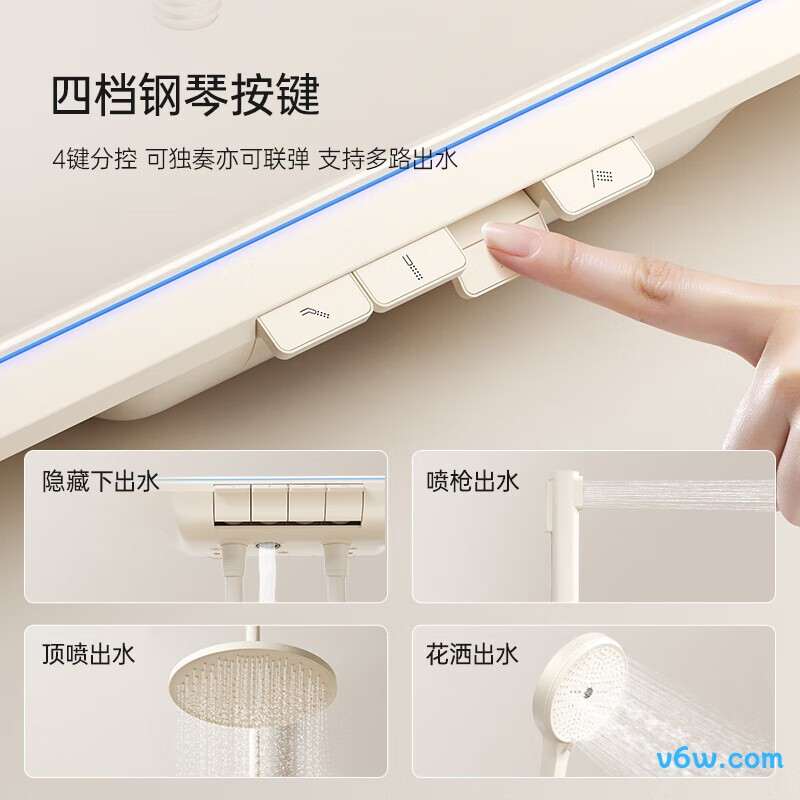 四档钢琴按键

4键分控 可独奏亦可联弹 支持多路出水

隐藏下出水

喷枪出水

顶喷出水

花洒出水

v6w.com