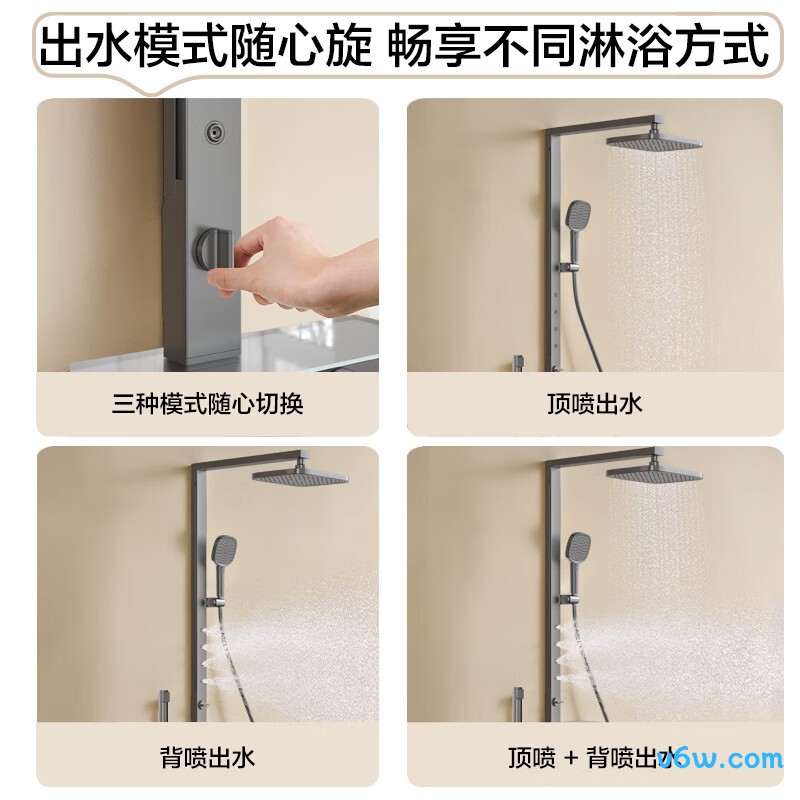 出水模式随心旋 畅享不同淋浴方式

三种模式随心切换

顶喷出水

背喷出水

顶喷 + 背喷出水

v6w.com