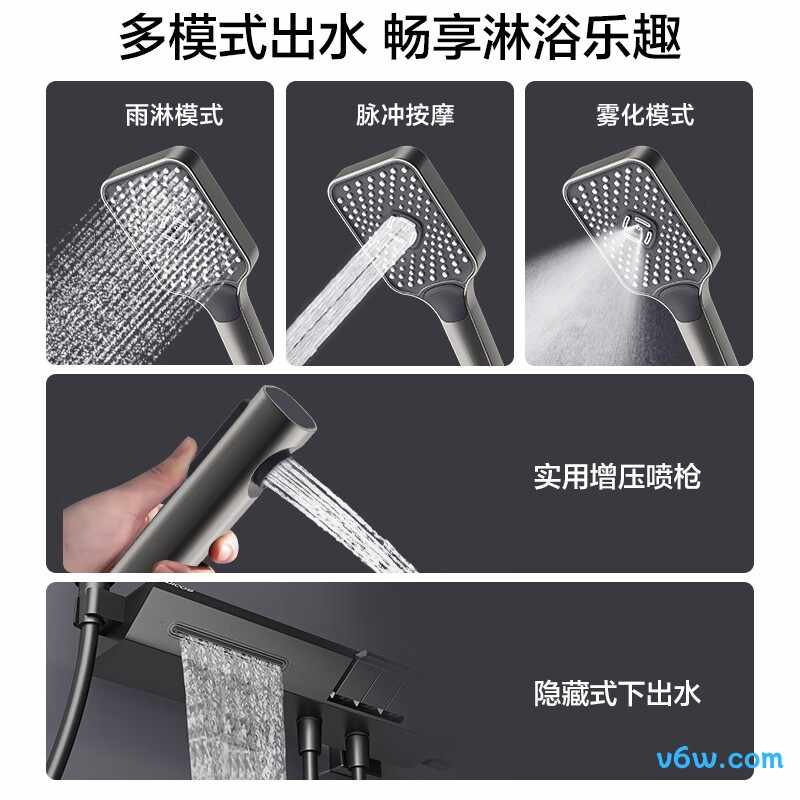 多模式出水 畅享淋浴乐趣

雨淋模式

脉冲按摩

雾化模式

实用增压喷枪

隐藏式下出水

v6w.com