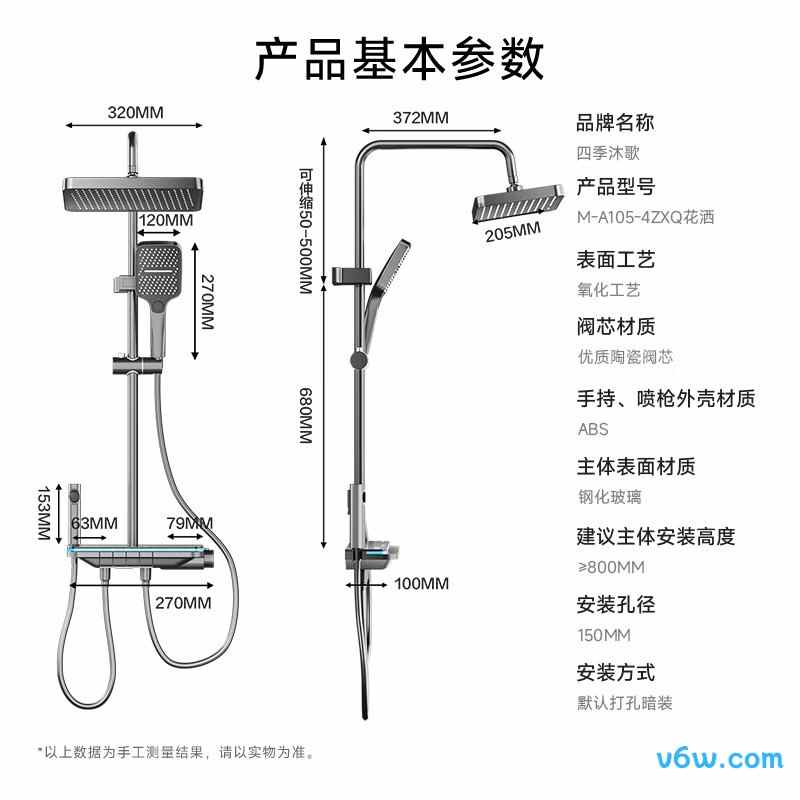 产品基本参数

320MM

120MM

270MM

153MM

63MM

79MM

270MM

372MM

可伸缩50-500MM

205MM

680MM

100MM

品牌名称
四季沐歌

产品型号
M-A105-4ZXQ花洒

表面工艺
氧化工艺

阀芯材质
优质陶瓷阀芯

手持、喷枪外壳材质
ABS

主体表面材质
钢化玻璃

建议主体安装高度
≥800MM

安装孔径
150MM

安装方式
默认打孔暗装

*以上数据为手工测量结果，请以实物为准。

v6w.com