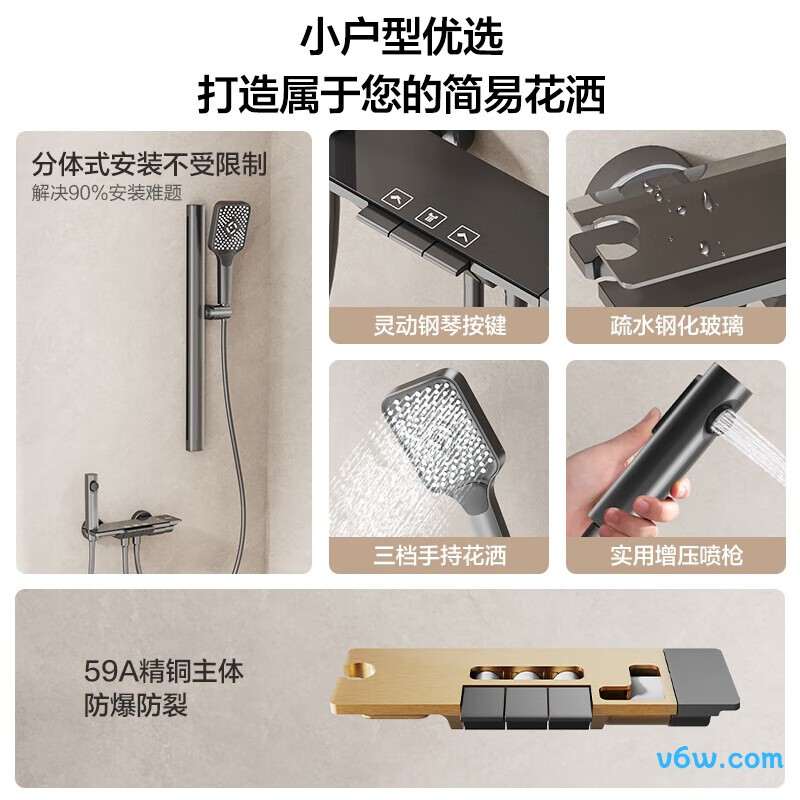 小户型优选
打造属于您的简易花洒

分体式安装不受限制
解决90%安装难题

灵动钢琴按键

疏水钢化玻璃

三档手持花洒

实用增压喷枪

59A精铜主体
防爆防裂

v6w.com