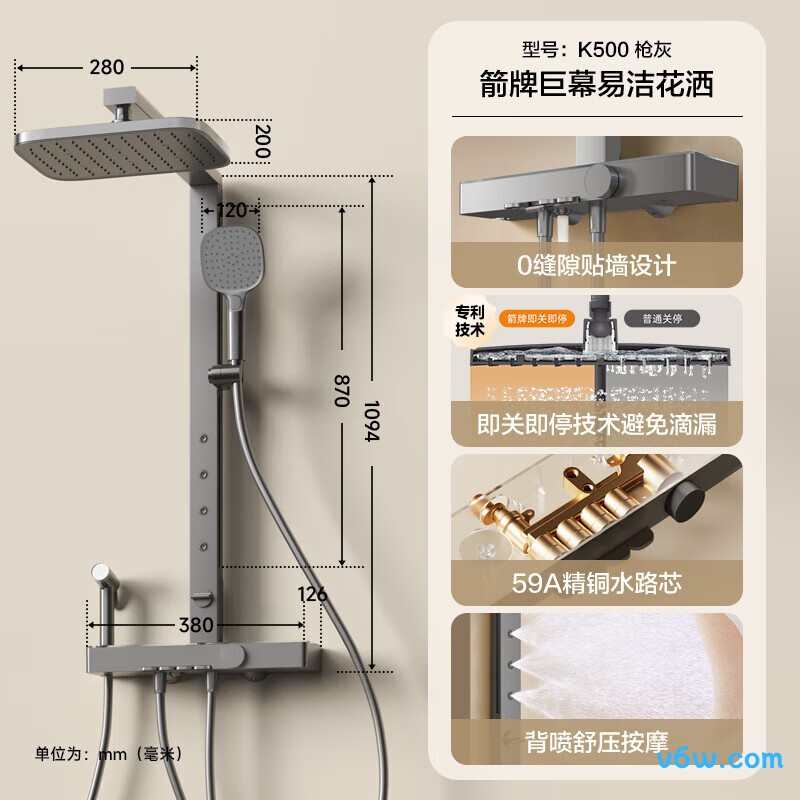 280

200

120

870

1094

126

380

单位为：mm（毫米）

型号：K500 枪灰

箭牌巨幕易洁花洒

0缝隙贴墙设计

专利技术

箭牌即关即停

普通关停

即关即停技术避免滴漏

59A精铜水路芯

背喷舒压按摩

v6w.com